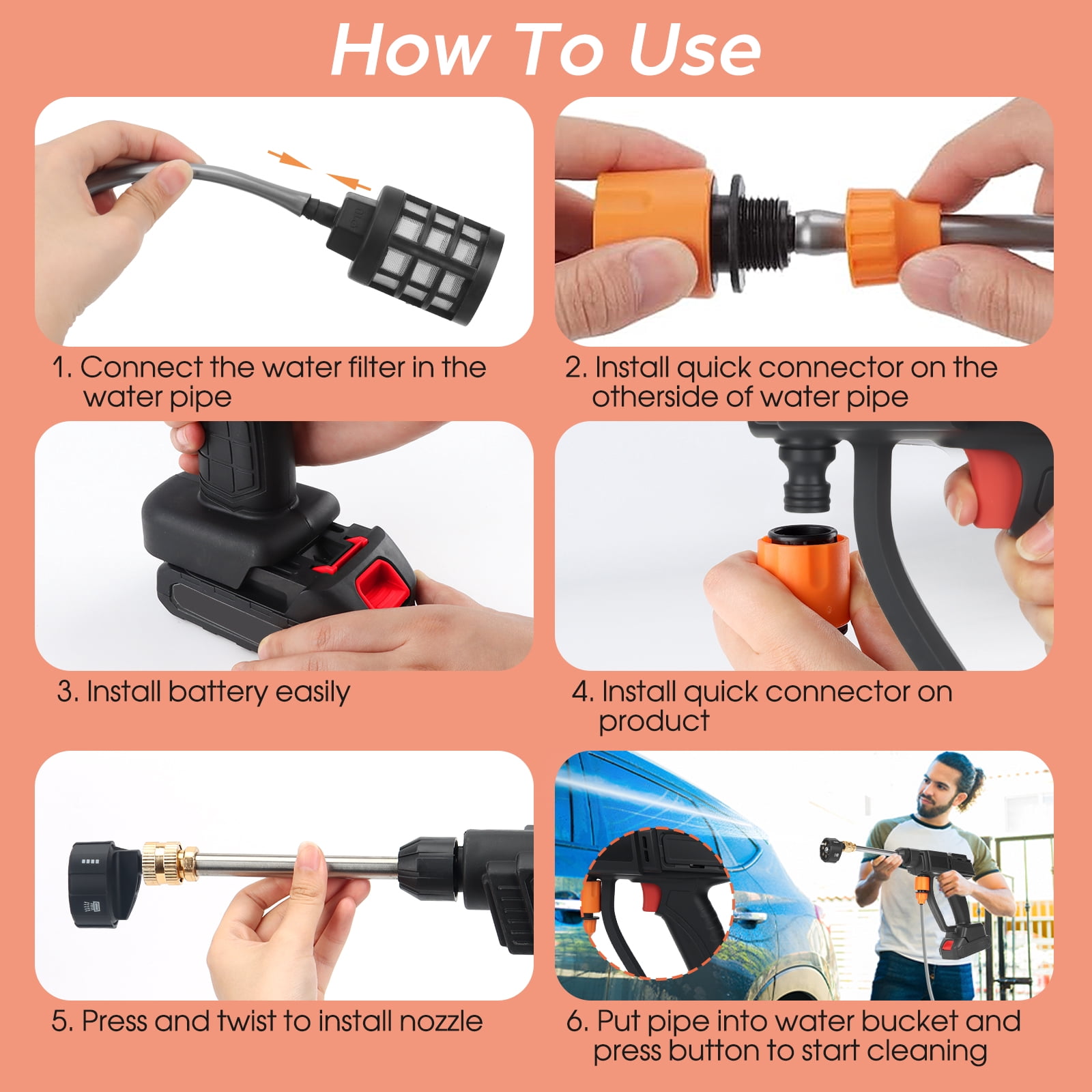 How To Use

1. Connect the water filter in the water pipe

2. Install quick connector on the otherside of water pipe

3. Install battery easily

4. Install quick connector on product

5. Press and twist to install nozzle

6. Put pipe into water bucket and press button to start cleaning