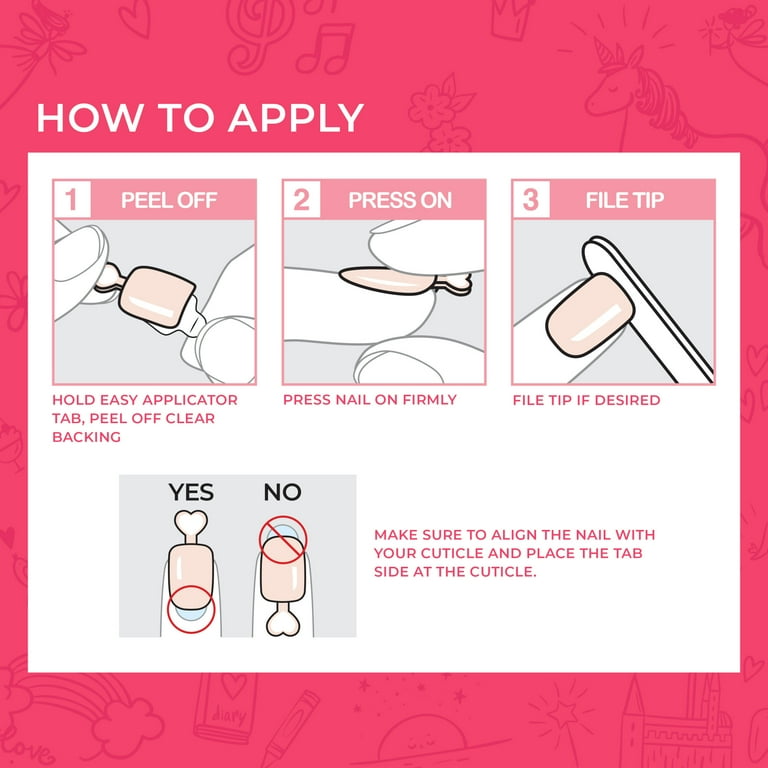 HOW TO APPLY

1 PEEL OFF

HOLD EASY APPLICATOR TAB, PEEL OFF CLEAR BACKING

2 PRESS ON

PRESS NAIL ON FIRMLY

3 FILE TIP

FILE TIP IF DESIRED

YES NO

MAKE SURE TO ALIGN THE NAIL WITH YOUR CUTICLE AND PLACE THE TAB SIDE AT THE CUTICLE.

diary

Love