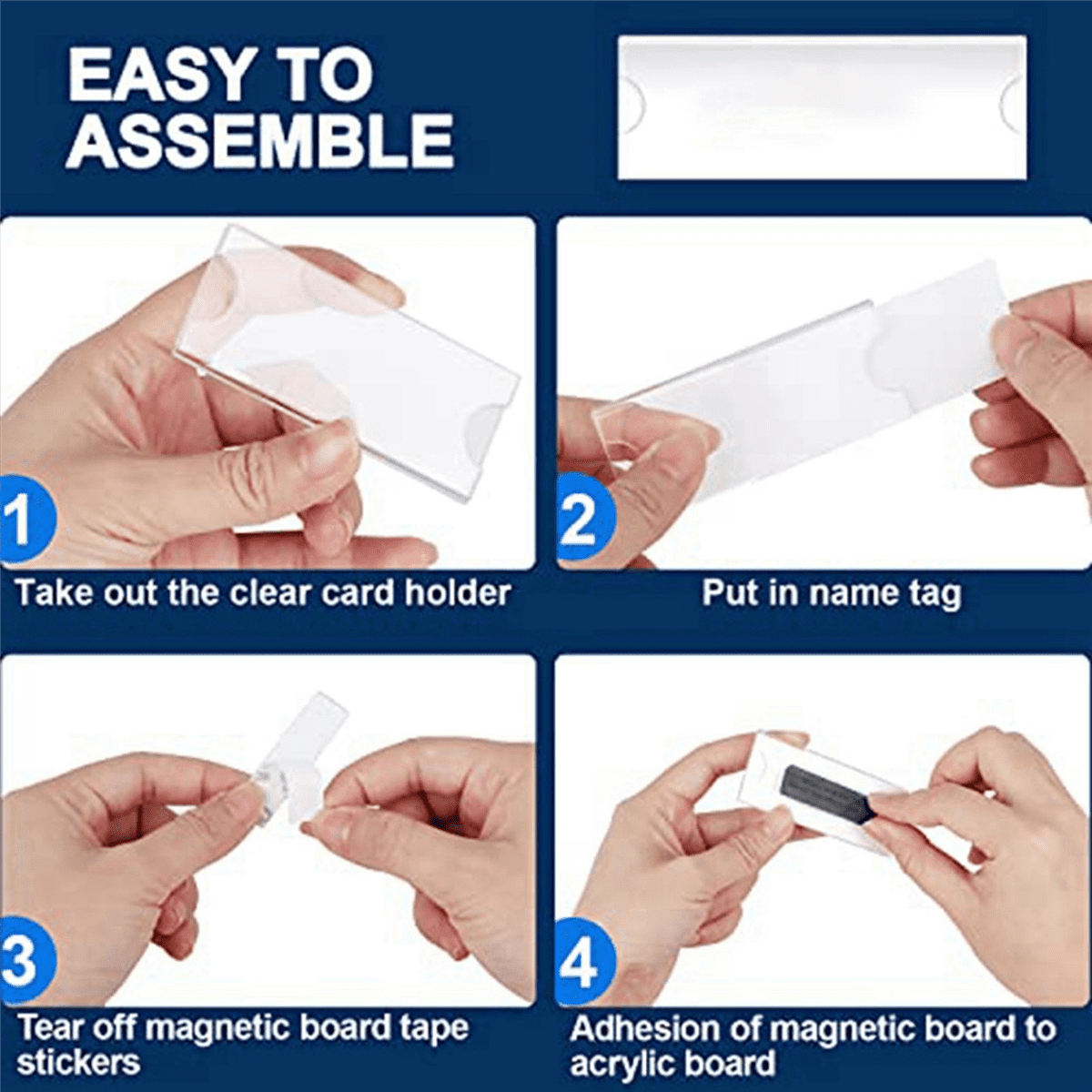 EASY TO ASSEMBLE

1

Take out the clear card holder

2

Put in name tag

3

Tear off magnetic board tape stickers

4

Adhesion of magnetic board to acrylic board