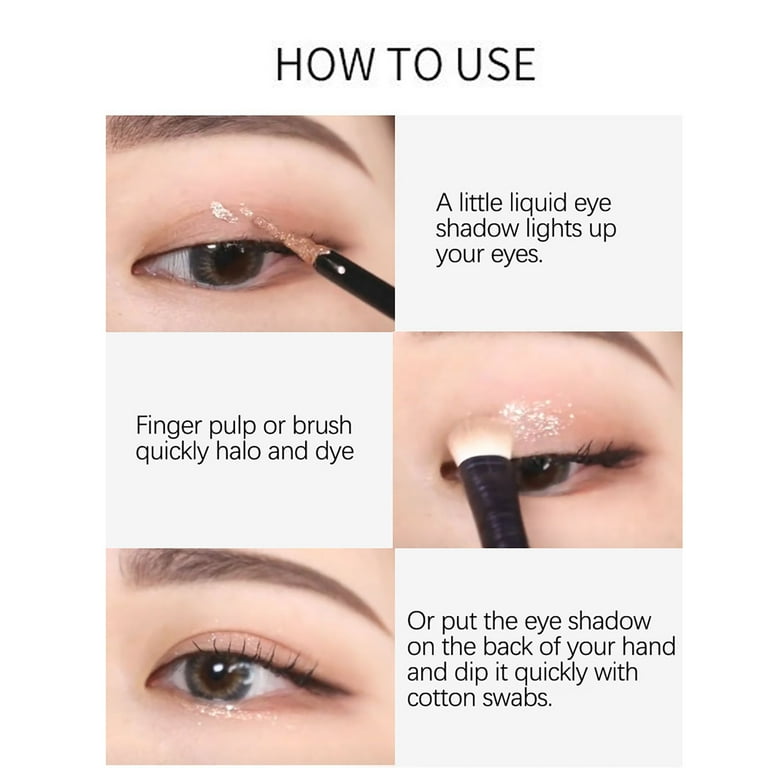 HOW TO USE

A little liquid eye shadow lights up your eyes.

Finger pulp or brush quickly halo and dye

Or put the eye shadow on the back of your hand and dip it quickly with cotton swabs.