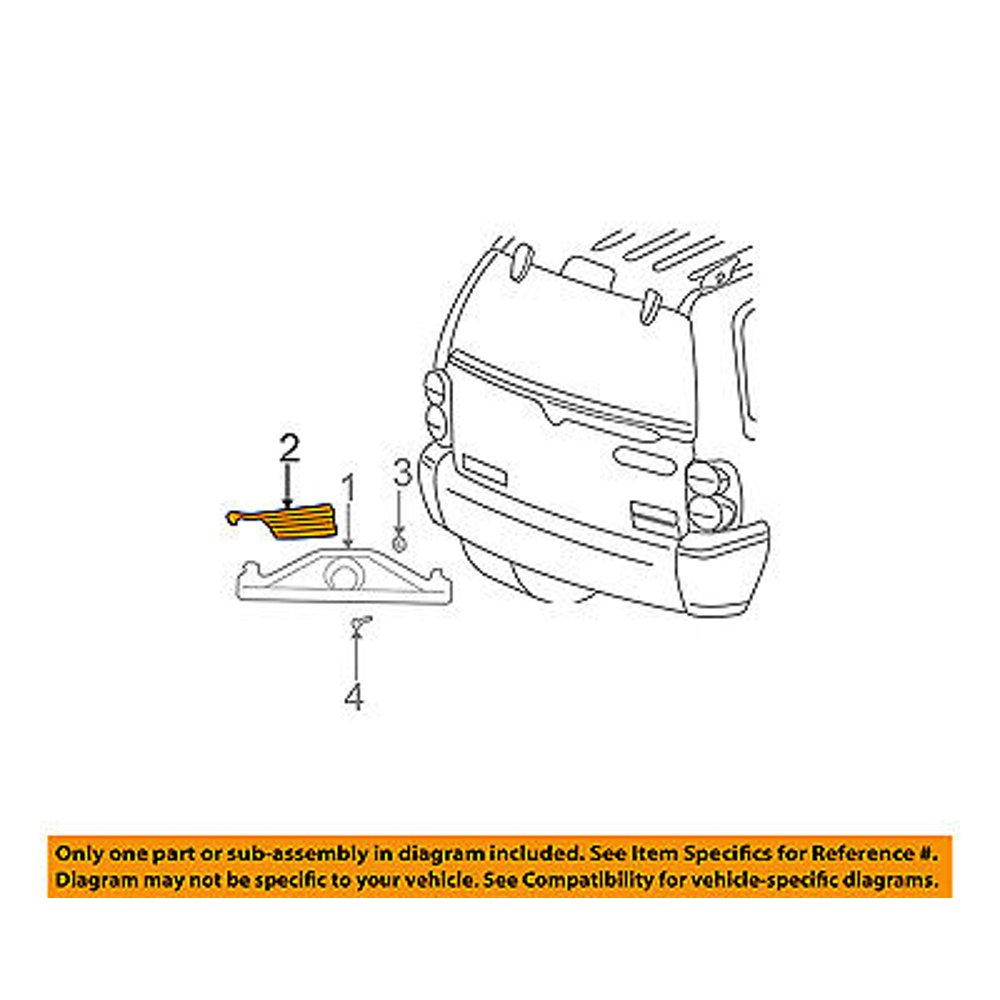 2
1
3
4

Only one part or sub-assembly in diagram included. See Item Specifics for Reference #.
Diagram may not be specific to your vehicle. See Compatibility for vehicle-specific diagrams.