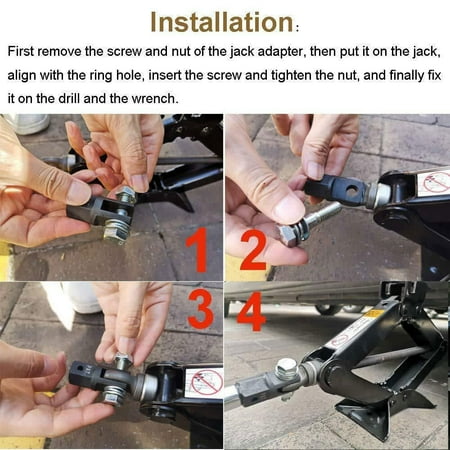 Installation:

First remove the screw and nut of the jack adapter, then put it on the jack, align with the ring hole, insert the screw and tighten the nut, and finally fix it on the drill and the wrench.

1

2

3

4