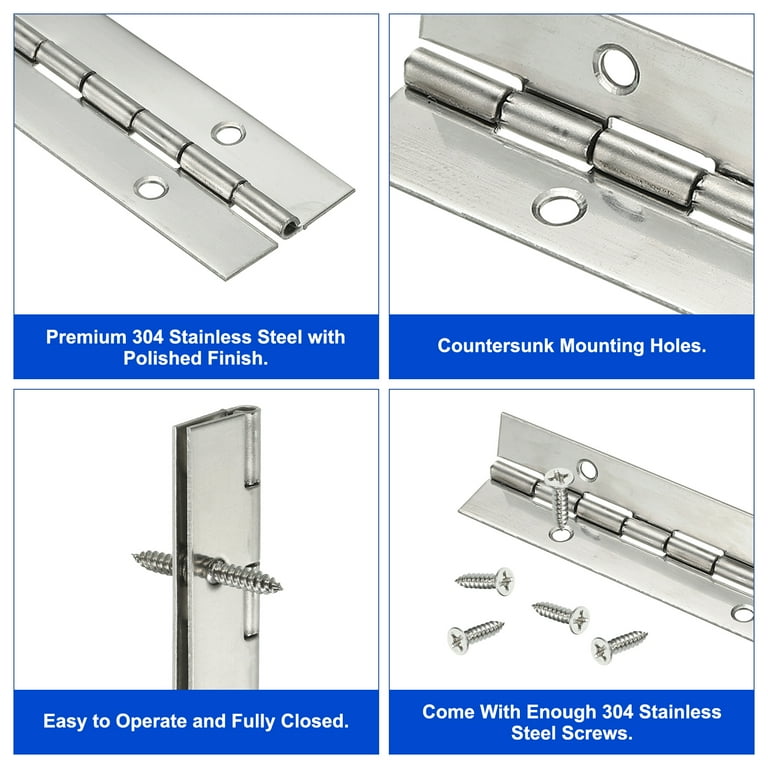 Premium 304 Stainless Steel with Polished Finish.

Countersunk Mounting Holes.

Easy to Operate and Fully Closed.

Come With Enough 304 Stainless Steel Screws.