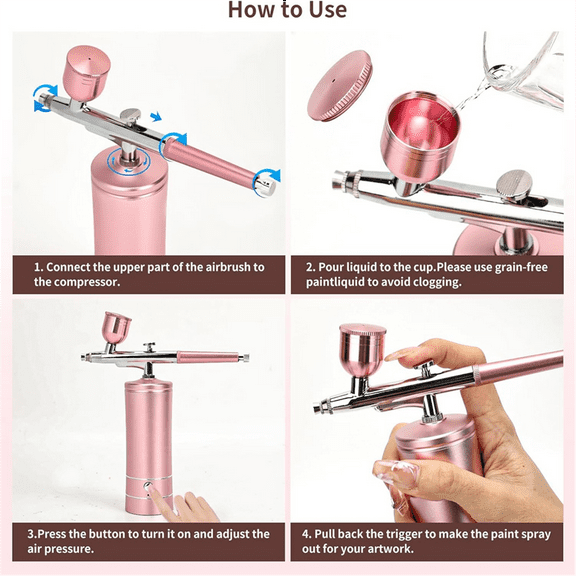 How to Use

1. Connect the upper part of the airbrush to the compressor.

2. Pour liquid to the cup.Please use grain-free paintliquid to avoid clogging.

3.Press the button to turn it on and adjust the air pressure.

4. Pull back the trigger to make the paint spray out for your artwork.