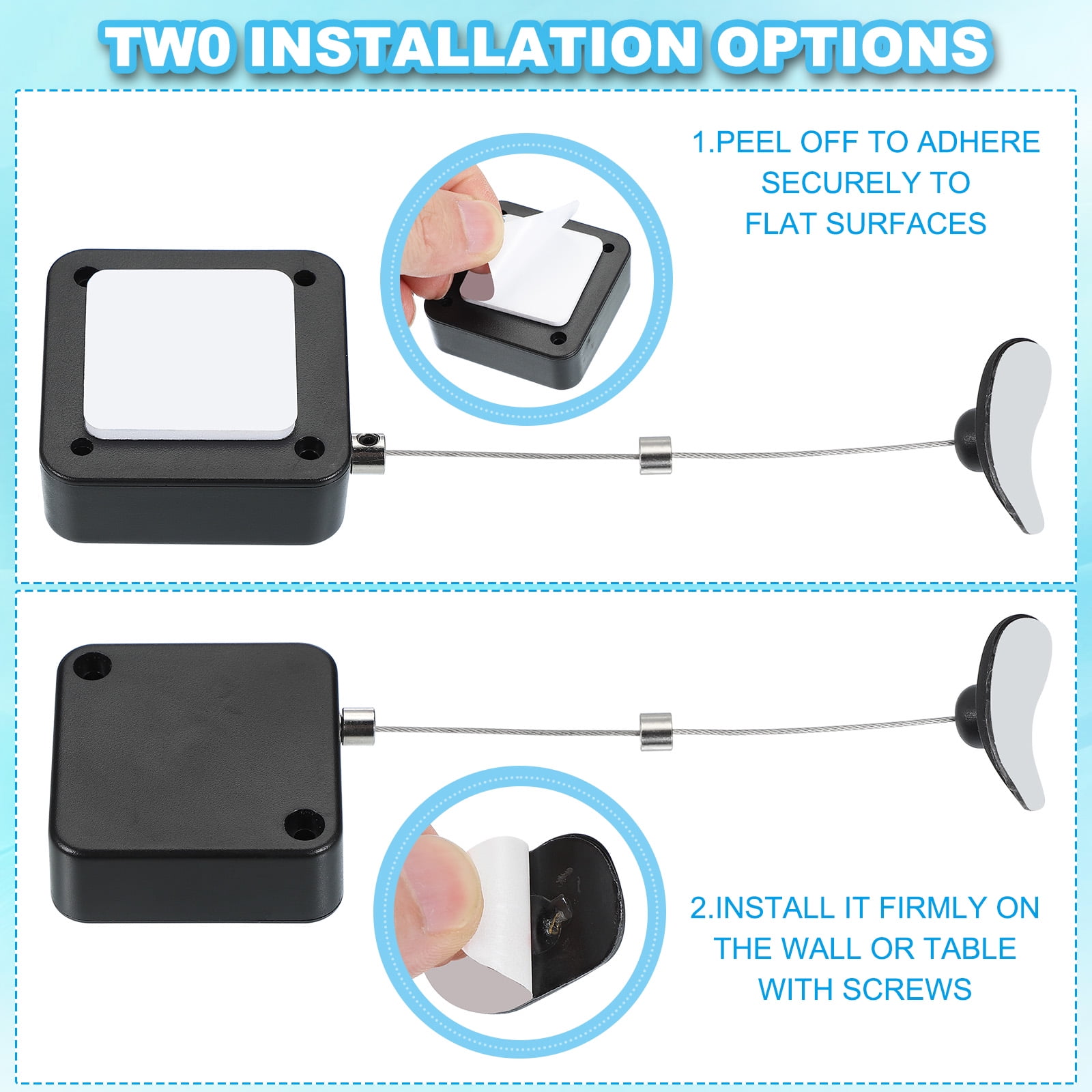 TW0 INSTALLATION OPTIONS

1.PEEL OFF TO ADHERE SECURELY TO FLAT SURFACES

2.INSTALL IT FIRMLY ON THE WALL OR TABLE WITH SCREWS