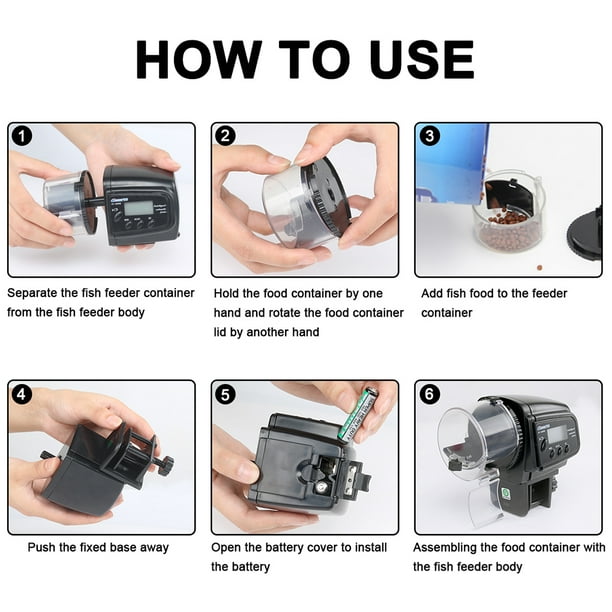 HOW TO USE

1

Separate the fish feeder container from the fish feeder body

2

Hold the food container by one hand and rotate the food container lid by another hand

3

Add fish food to the feeder container

4

Push the fixed base away

5

Open the battery cover to install the battery

6

Assembling the food container with the fish feeder body