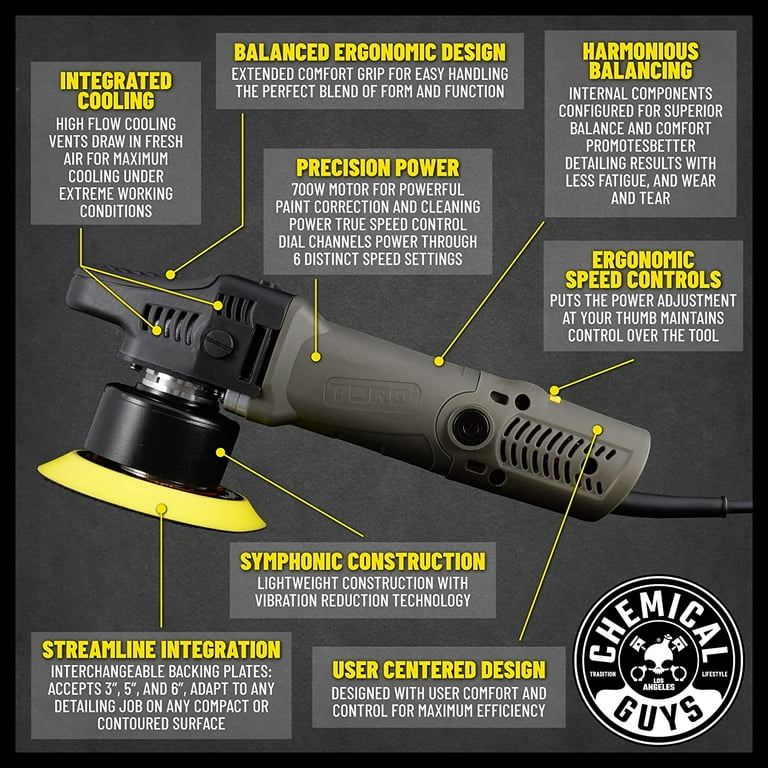 INTEGRATED COOLING
HIGH FLOW COOLING VENTS DRAW IN FRESH AIR FOR MAXIMUM COOLING UNDER EXTREME WORKING CONDITIONS

BALANCED ERGONOMIC DESIGN
EXTENDED COMFORT GRIP FOR EASY HANDLING THE PERFECT BLEND OF FORM AND FUNCTION

HARMONIOUS BALANCING
INTERNAL COMPONENTS CONFIGURED FOR SUPERIOR BALANCE AND COMFORT PROMOTESBETTER DETAILING RESULTS WITH LESS FATIGUE, AND WEAR AND TEAR

PRECISION POWER
700W MOTOR FOR POWERFUL PAINT CORRECTION AND CLEANING POWER TRUE SPEED CONTROL DIAL CHANNELS POWER THROUGH 6 DISTINCT SPEED SETTINGS

ERGONOMIC SPEED CONTROLS
PUTS THE POWER ADJUSTMENT AT YOUR THUMB MAINTAINS CONTROL OVER THE TOOL

TORQ

SYMPHONIC CONSTRUCTION
LIGHTWEIGHT CONSTRUCTION WITH VIBRATION REDUCTION TECHNOLOGY

STREAMLINE INTEGRATION
INTERCHANGEABLE BACKING PLATES: ACCEPTS 3", 5", AND 6", ADAPT TO ANY DETAILING JOB ON ANY COMPACT OR CONTOURED SURFACE

USER CENTERED DESIGN
DESIGNED WITH USER COMFORT AND CONTROL FOR MAXIMUM EFFICIENCY

CHEMICAL GUYS
TRADITION LOS ANGELES LIFESTYLE