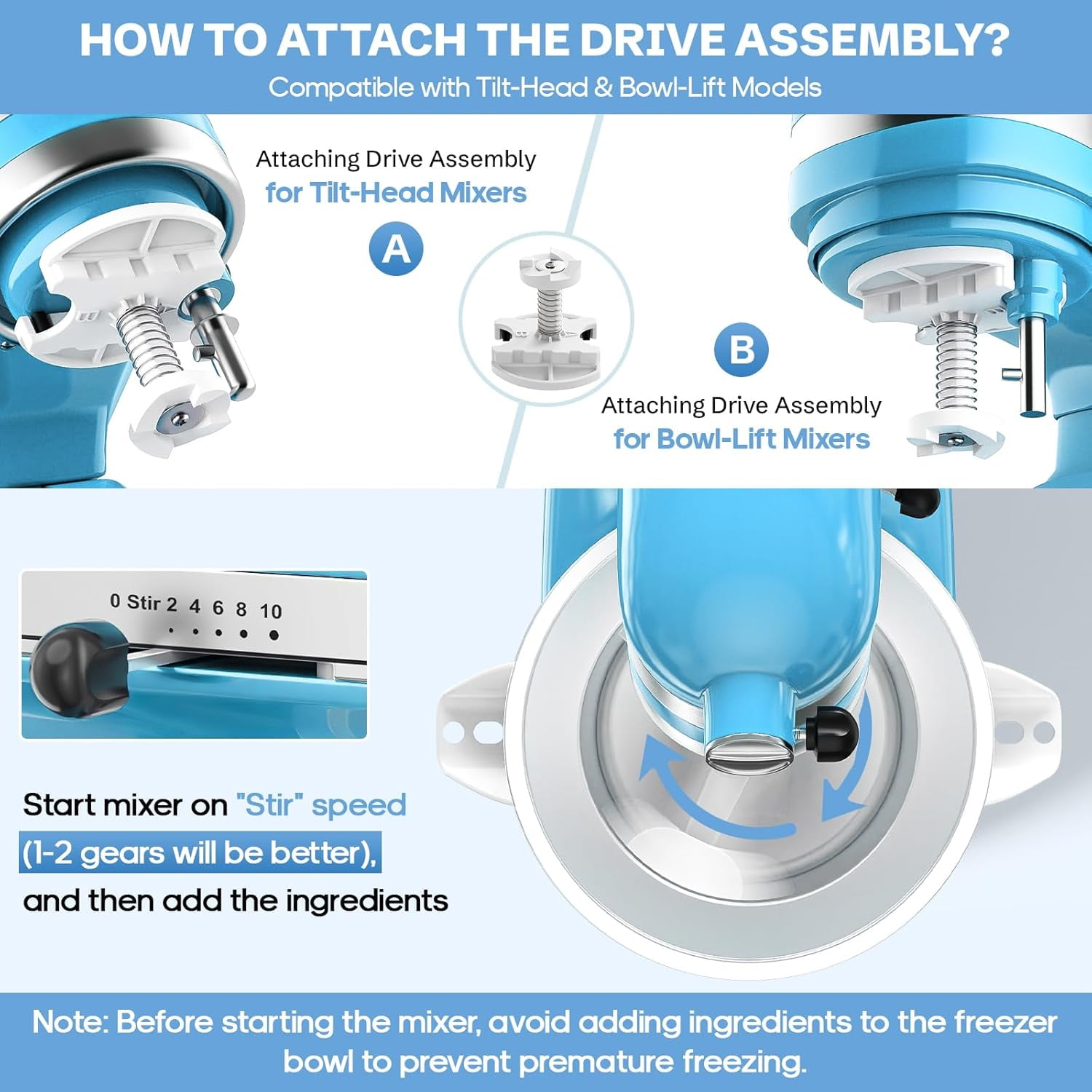 HOW TO ATTACH THE DRIVE ASSEMBLY?

Compatible with Tilt-Head & Bowl-Lift Models

Attaching Drive Assembly
for Tilt-Head Mixers

A

B

Attaching Drive Assembly
for Bowl-Lift Mixers

0 Stir 2 4 6 8 10

Start mixer on "Stir" speed
(1-2 gears will be better),
and then add the ingredients

Note: Before starting the mixer, avoid adding ingredients to the freezer bowl to prevent premature freezing.