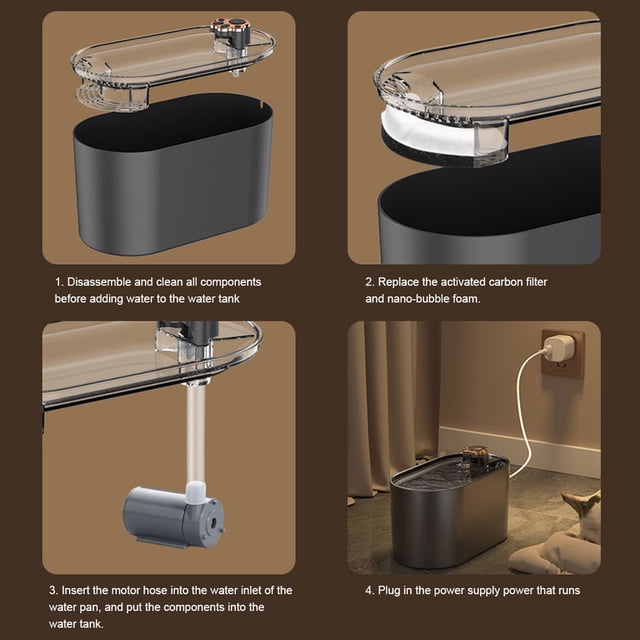 1. Disassemble and clean all components before adding water to the water tank

2. Replace the activated carbon filter and nano-bubble foam.

3. Insert the motor hose into the water inlet of the water pan, and put the components into the water tank.

4. Plug in the power supply power that runs