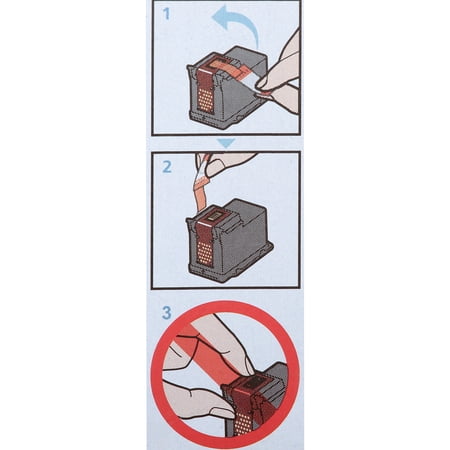 1

2

3