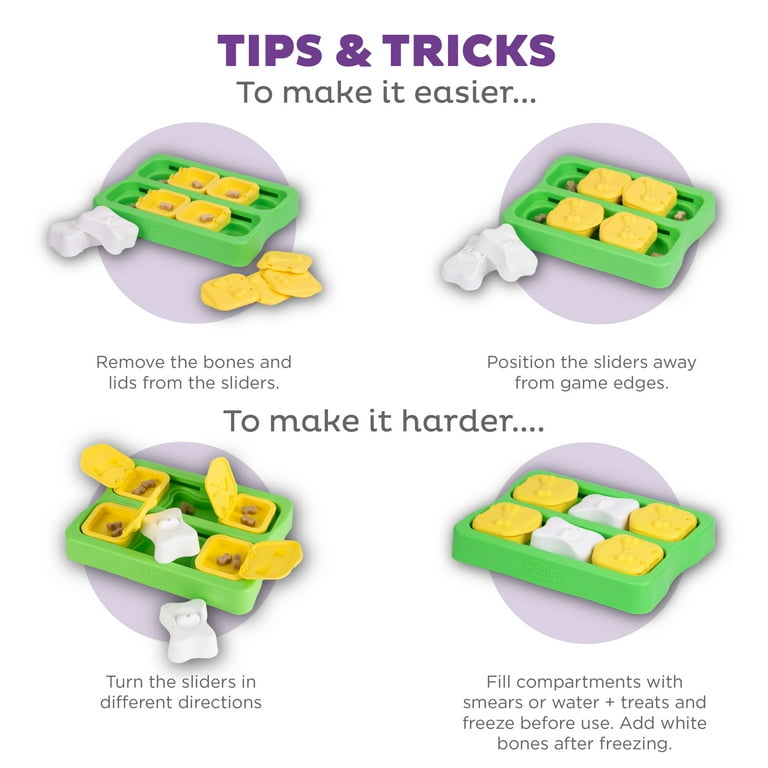 TIPS & TRICKS
To make it easier...

Remove the bones and lids from the sliders.

Position the sliders away from game edges.

To make it harder....

Turn the sliders in different directions

Fill compartments with smears or water + treats and freeze before use. Add white bones after freezing.