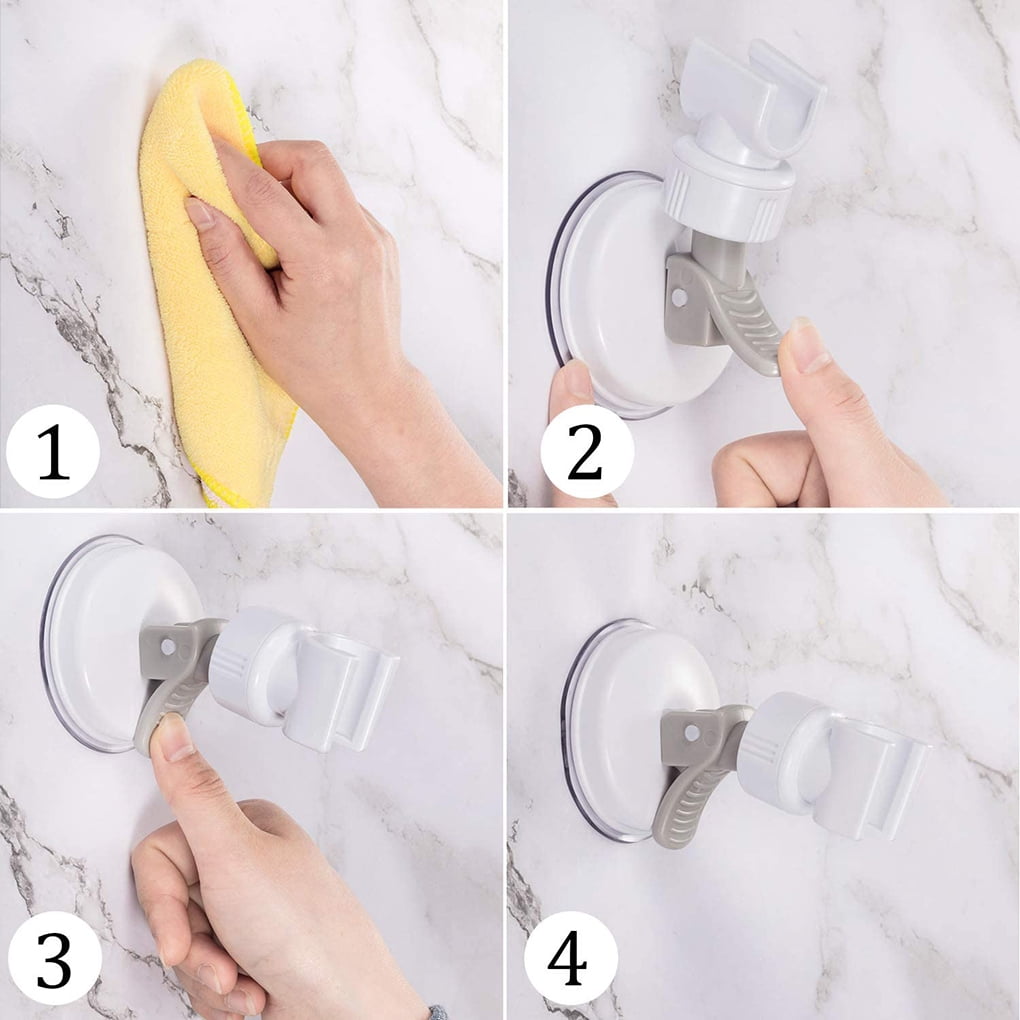 1

2

3

4