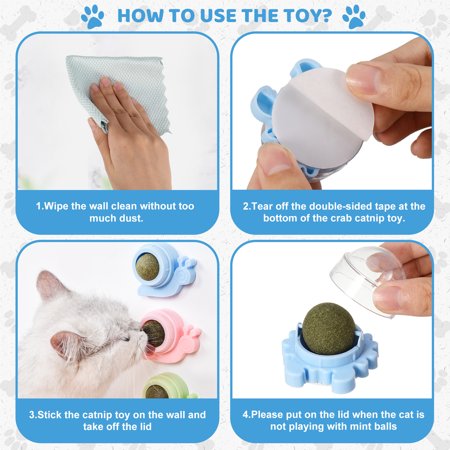 HOW TO USE THE TOY?

1.Wipe the wall clean without too much dust.

2.Tear off the double-sided tape at the bottom of the crab catnip toy.

3.Stick the catnip toy on the wall and take off the lid

4.Please put on the lid when the cat is not playing with mint balls