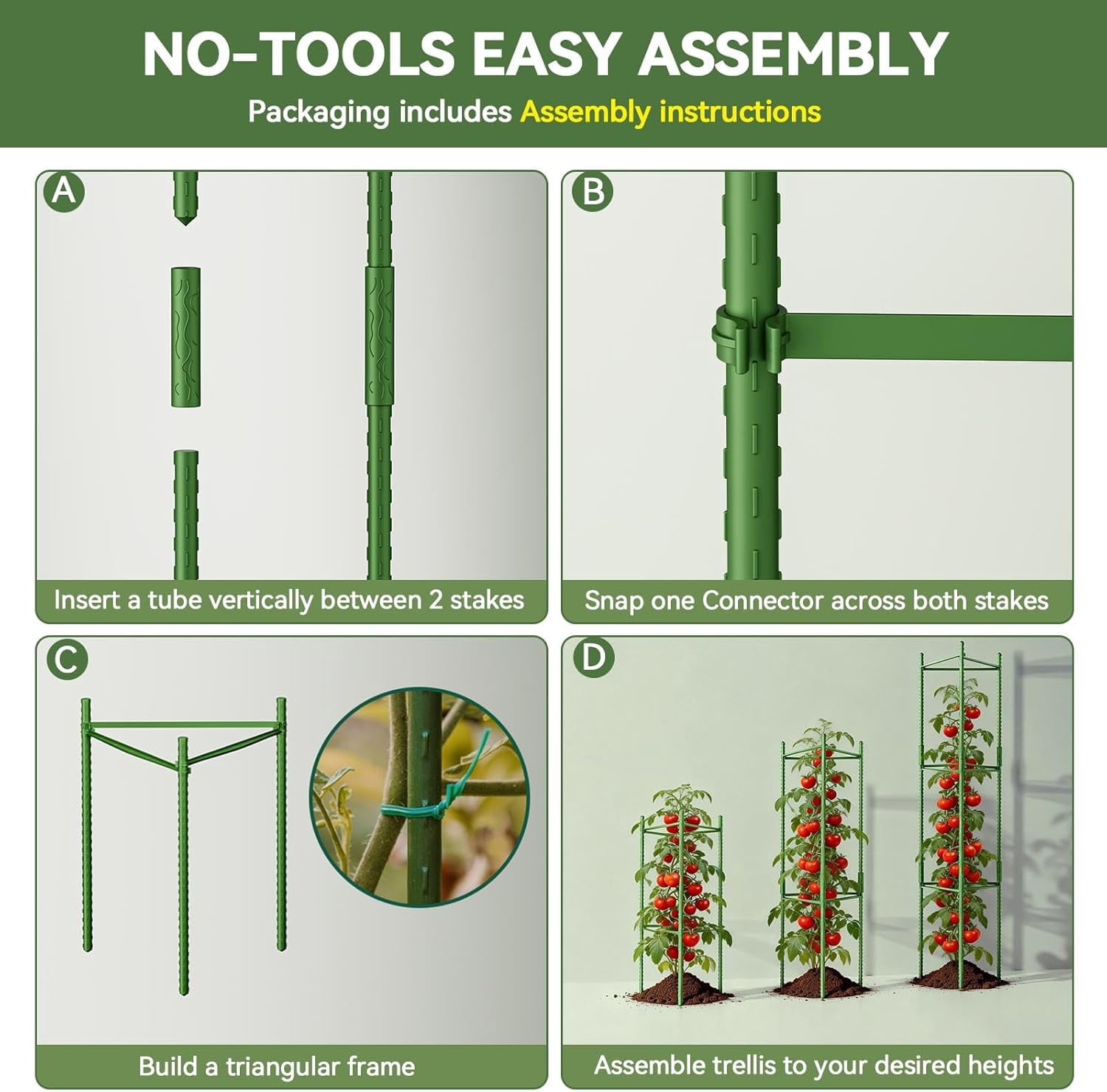 NO-TOOLS EASY ASSEMBLY
Packaging includes Assembly instructions

A
Insert a tube vertically between 2 stakes

B
Snap one Connector across both stakes

C
Build a triangular frame

D
Assemble trellis to your desired heights