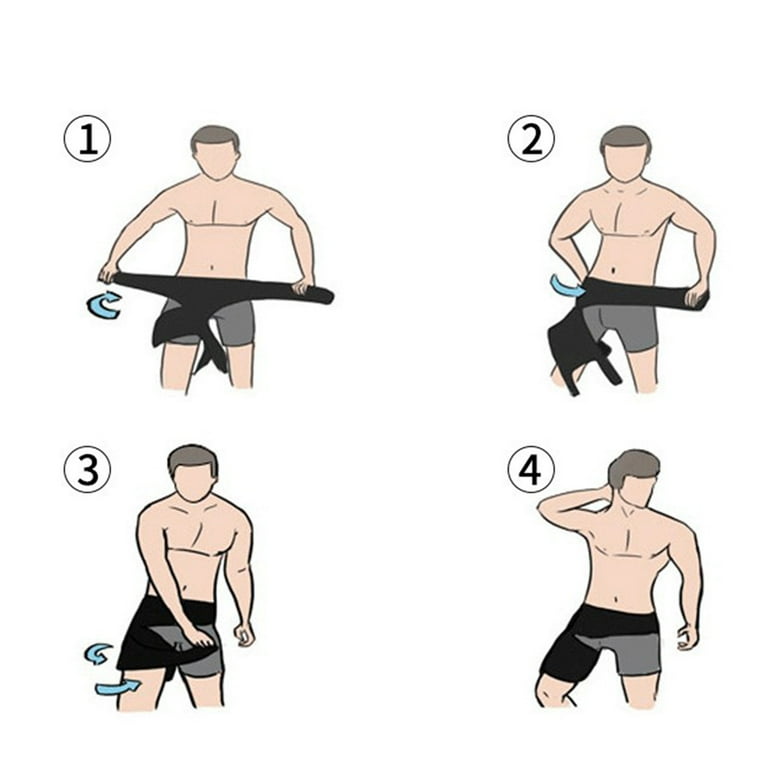 ①
②
③
④