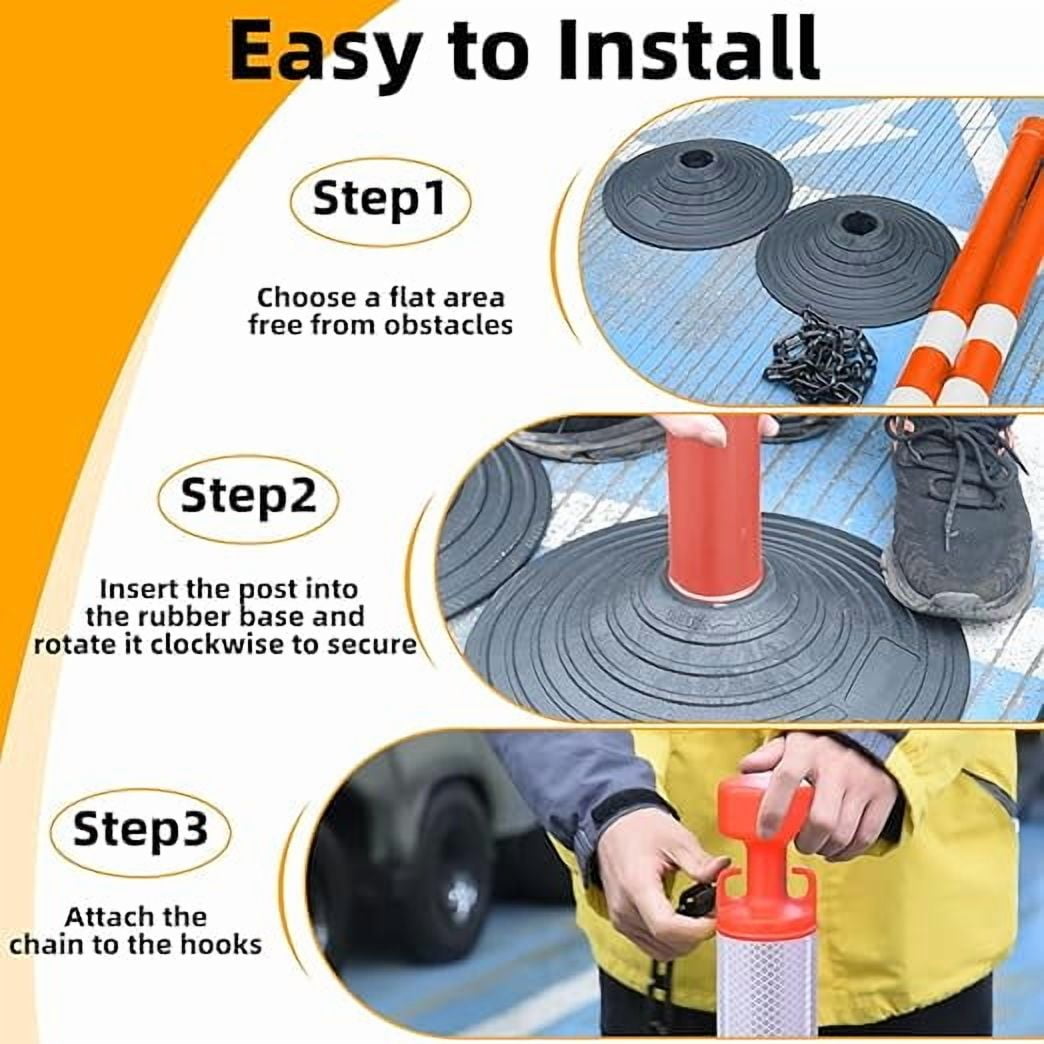 Easy to Install

Step1

Choose a flat area free from obstacles

Step2

Insert the post into the rubber base and rotate it clockwise to secure

Step3

Attach the chain to the hooks