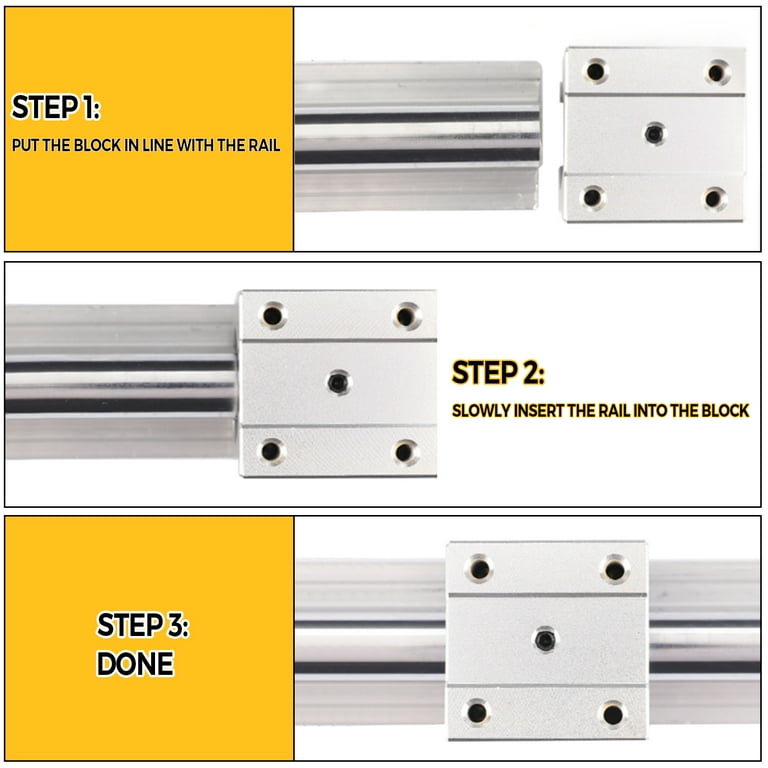 STEP 1:
PUT THE BLOCK IN LINE WITH THE RAIL

STEP 2:
SLOWLY INSERT THE RAIL INTO THE BLOCK

STEP 3:
DONE