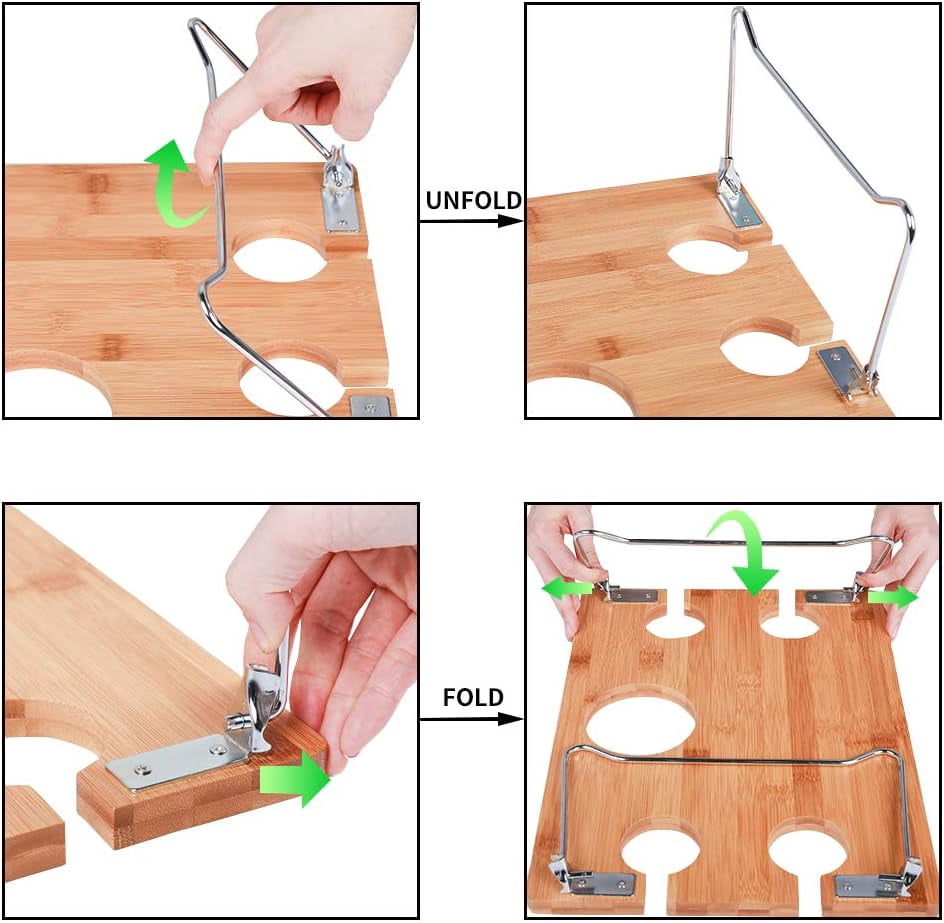 UNFOLD

FOLD