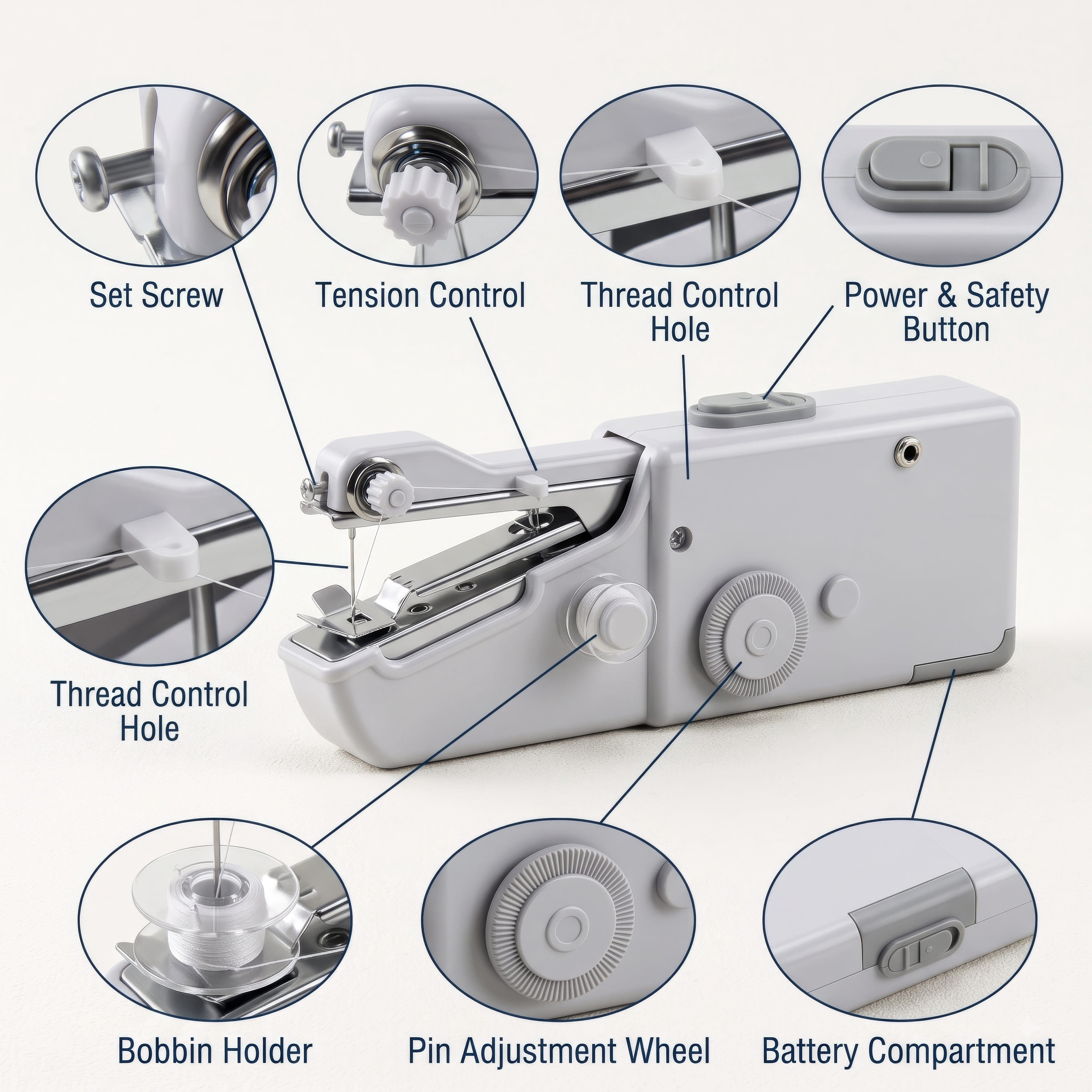 Set Screw

Tension Control

Thread Control Hole

Power & Safety Button

Thread Control Hole

Bobbin Holder

Pin Adjustment Wheel

Battery Compartment