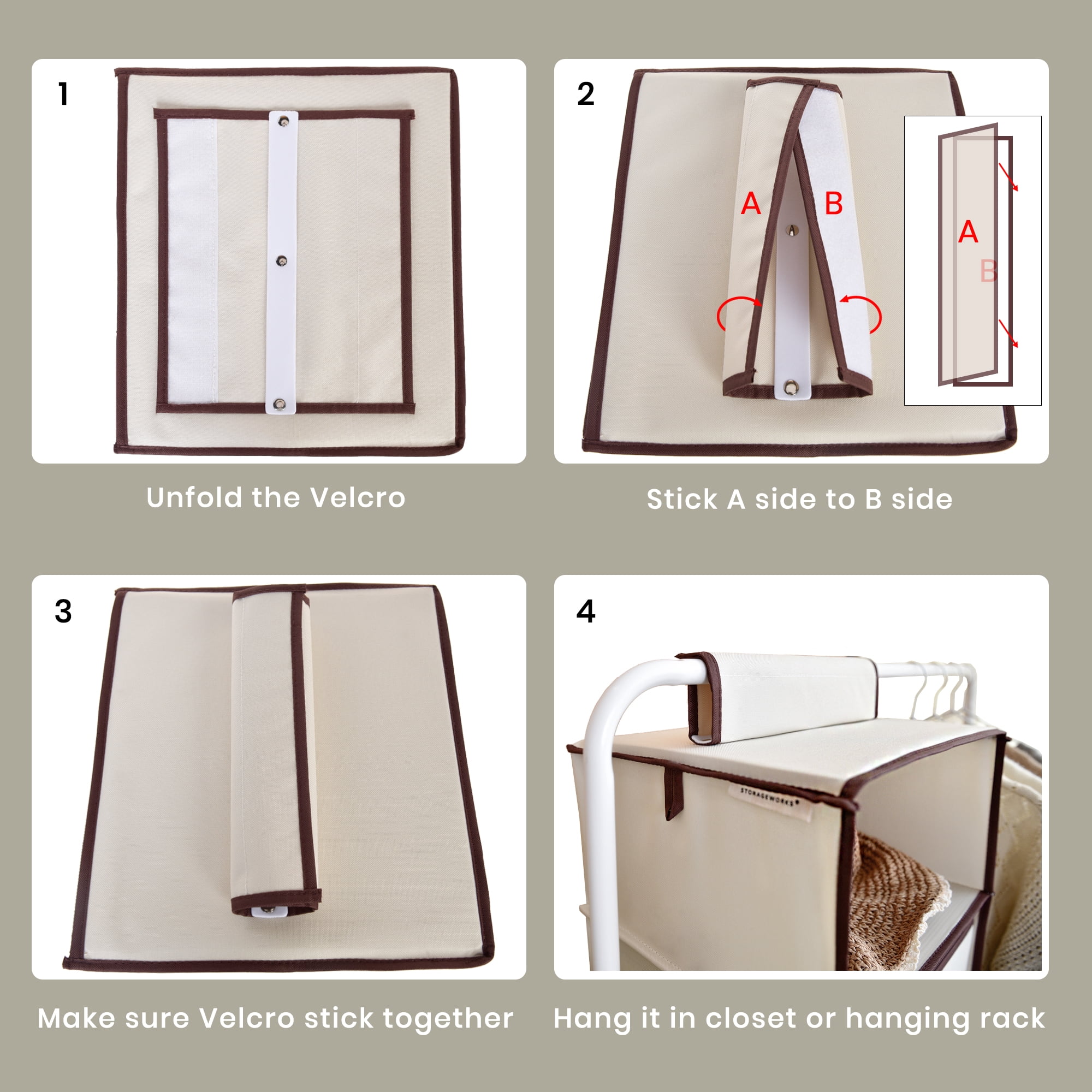 1

Unfold the Velcro

2

A

B

A

B

Stick A side to B side

3

Make sure Velcro stick together

4

STORAGEWORKS

Hang it in closet or hanging rack