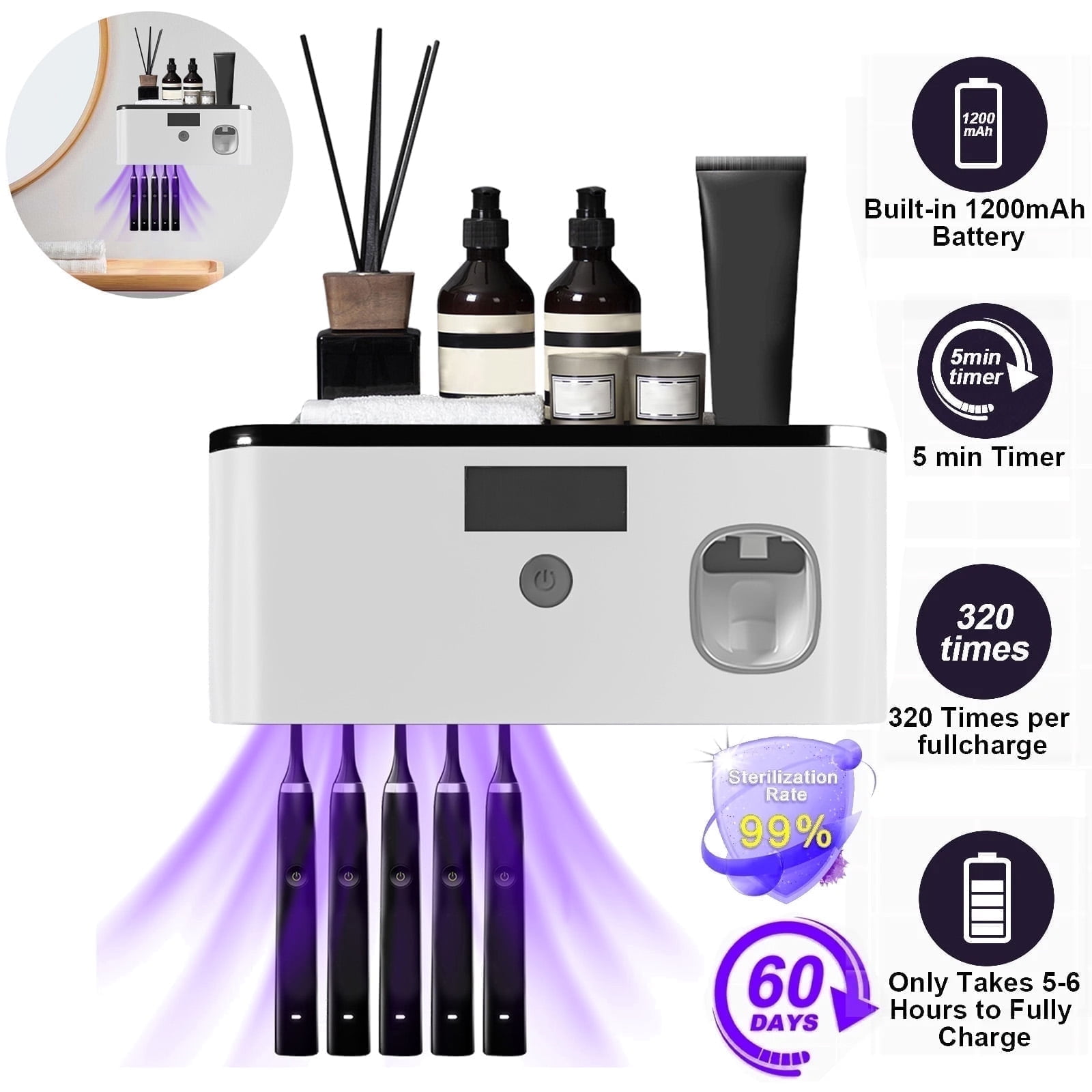 1200 mAh

Built-in 1200mAh Battery

5min timer

5 min Timer

320 times

320 Times per fullcharge

Sterilization Rate 99%

60 DAYS

Only Takes 5-6 Hours to Fully Charge