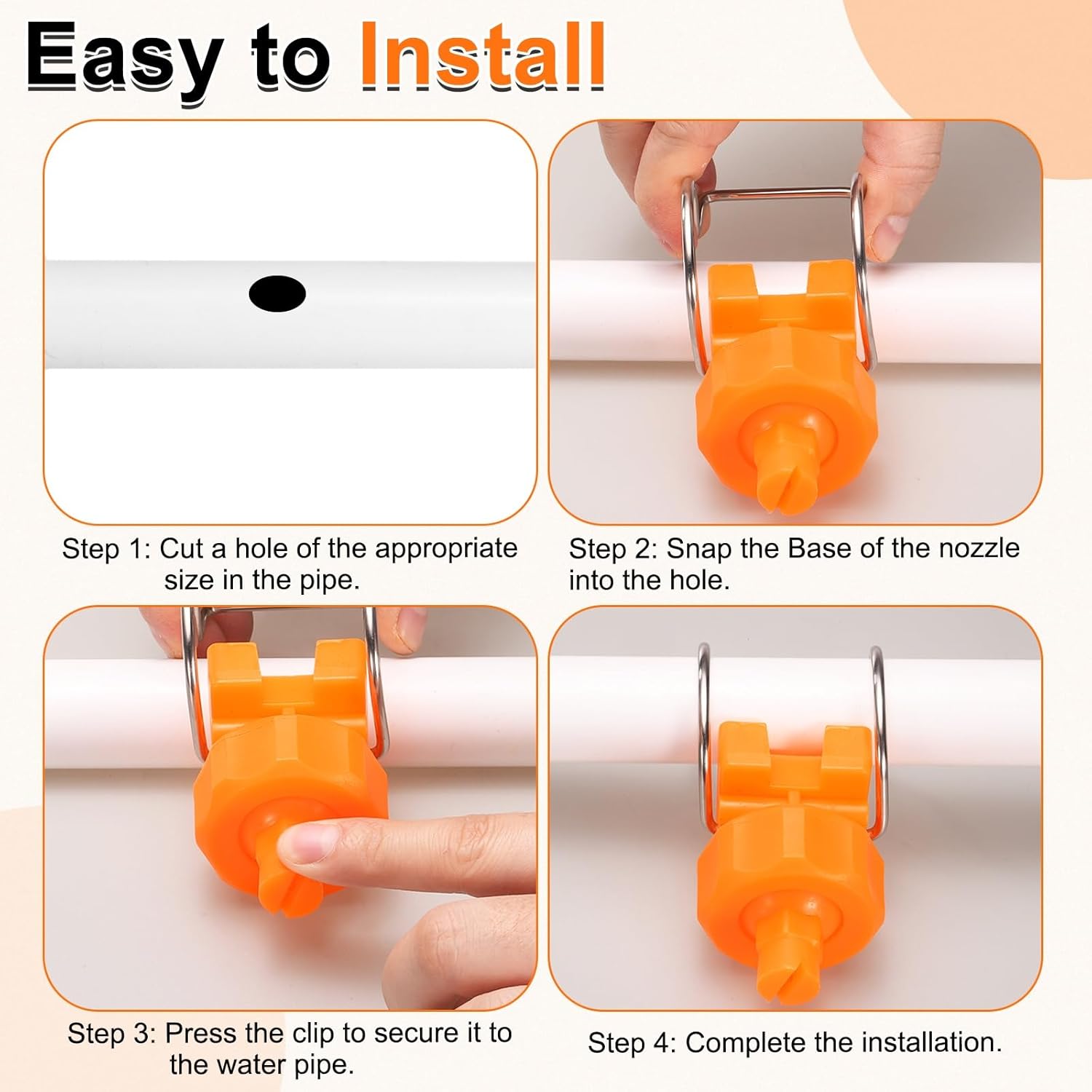 Easy to Install

Step 1: Cut a hole of the appropriate size in the pipe.

Step 2: Snap the Base of the nozzle into the hole.

Step 3: Press the clip to secure it to the water pipe.

Step 4: Complete the installation.