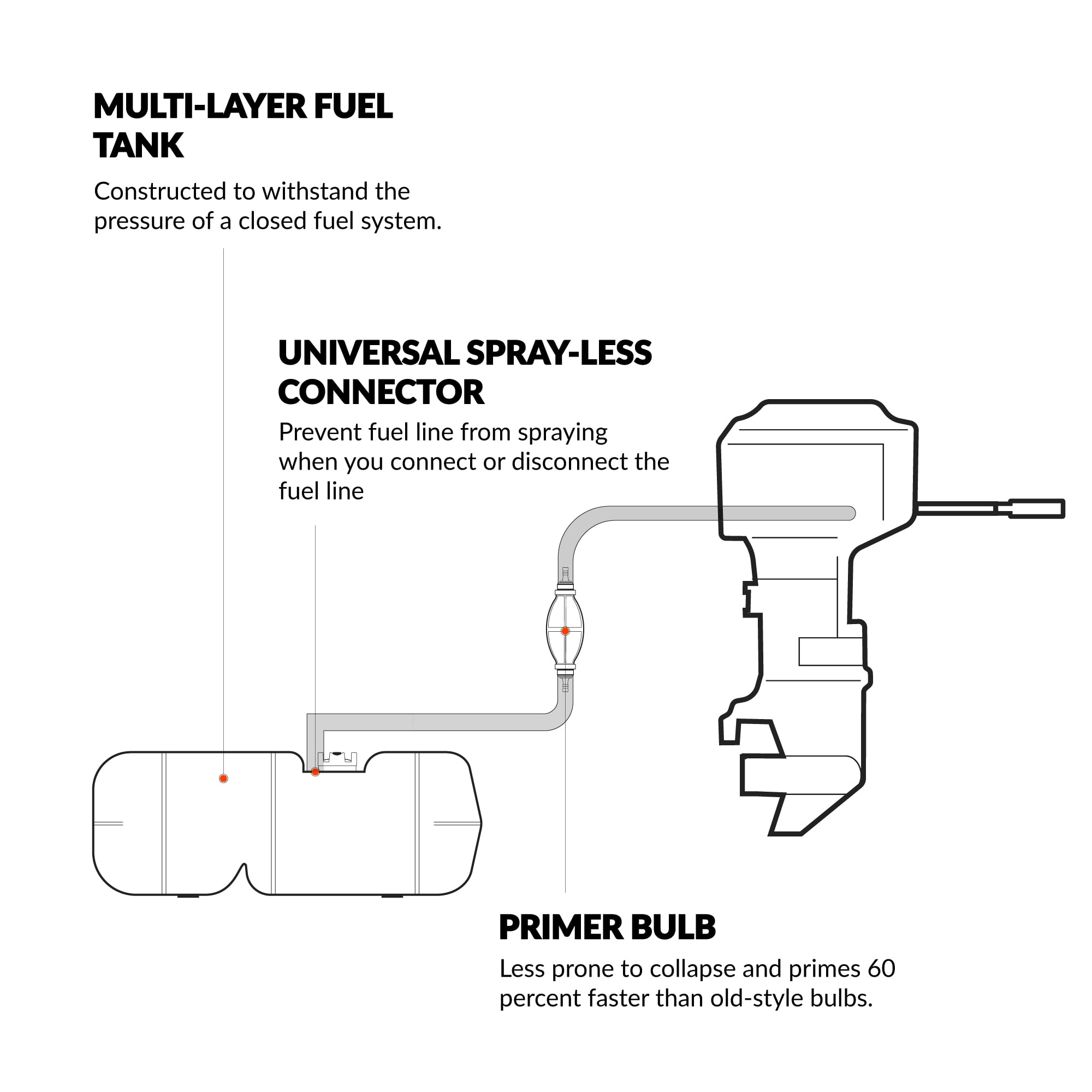 MULTI-LAYER FUEL TANK

Constructed to withstand the pressure of a closed fuel system.

UNIVERSAL SPRAY-LESS CONNECTOR

Prevent fuel line from spraying when you connect or disconnect the fuel line

PRIMER BULB

Less prone to collapse and primes 60 percent faster than old-style bulbs.