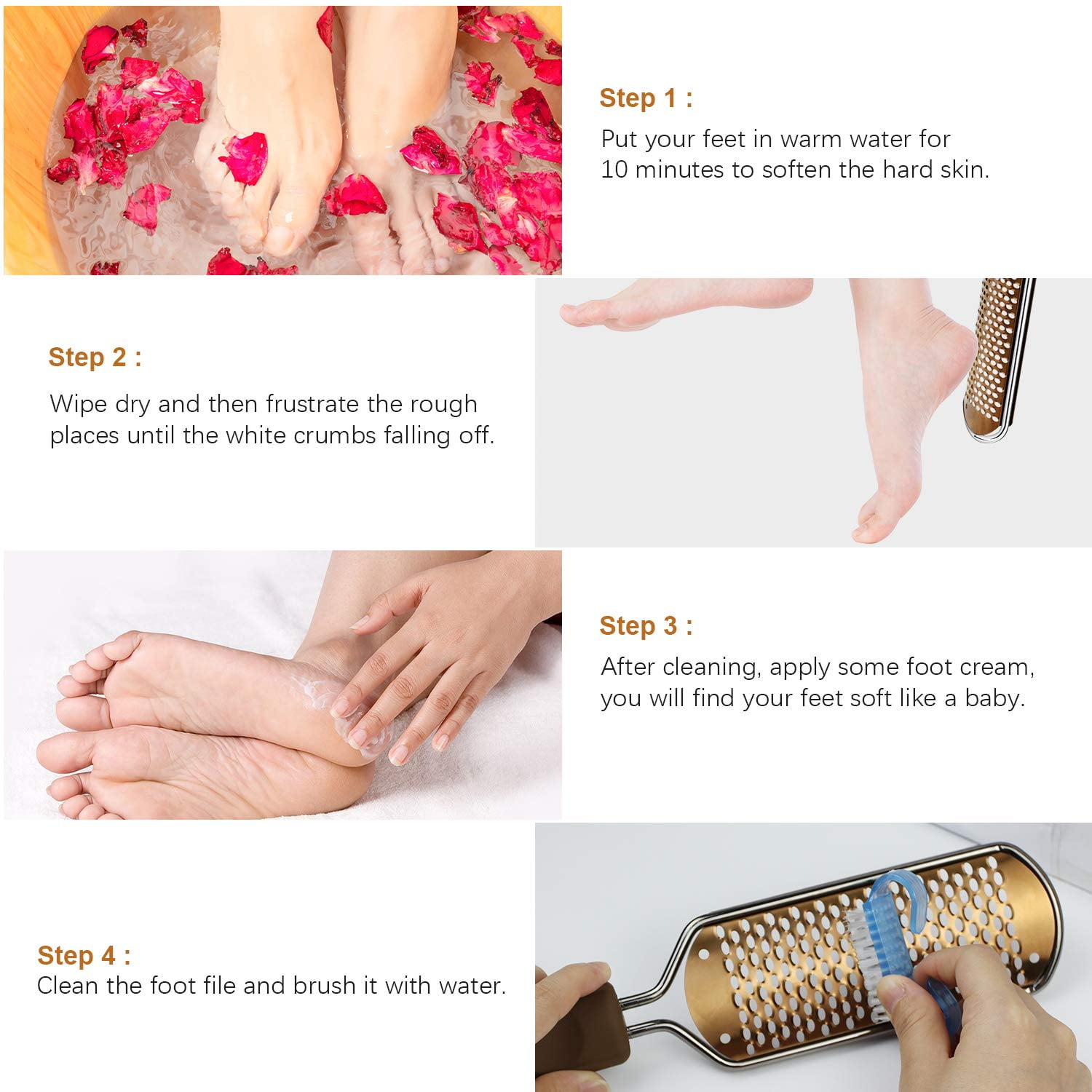 Step 1 :
Put your feet in warm water for 10 minutes to soften the hard skin.

Step 2 :
Wipe dry and then frustrate the rough places until the white crumbs falling off.

Step 3 :
After cleaning, apply some foot cream, you will find your feet soft like a baby.

Step 4 :
Clean the foot file and brush it with water.