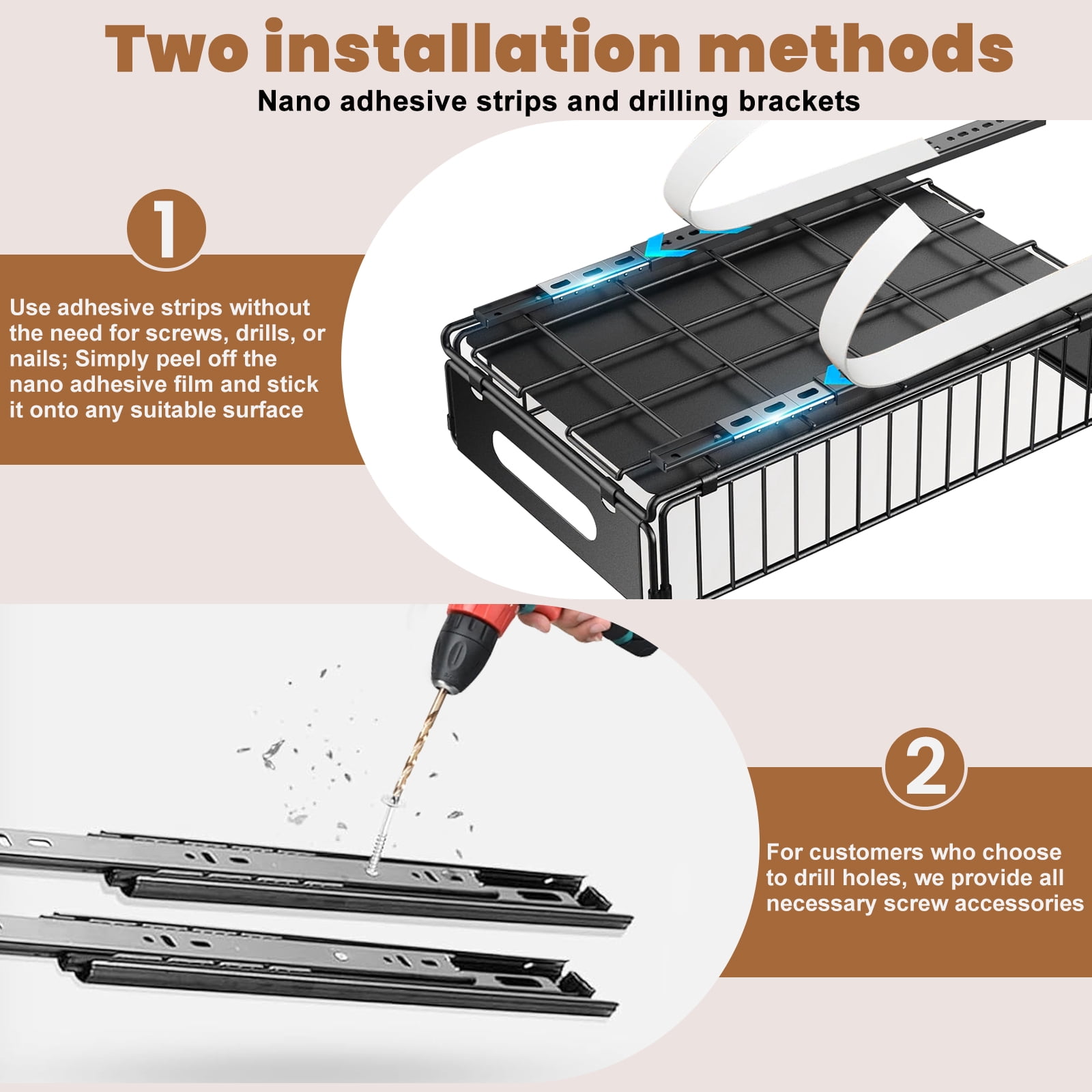 Two installation methods

Nano adhesive strips and drilling brackets

1

Use adhesive strips without the need for screws, drills, or nails; Simply peel off the nano adhesive film and stick it onto any suitable surface

2

For customers who choose to drill holes, we provide all necessary screw accessories