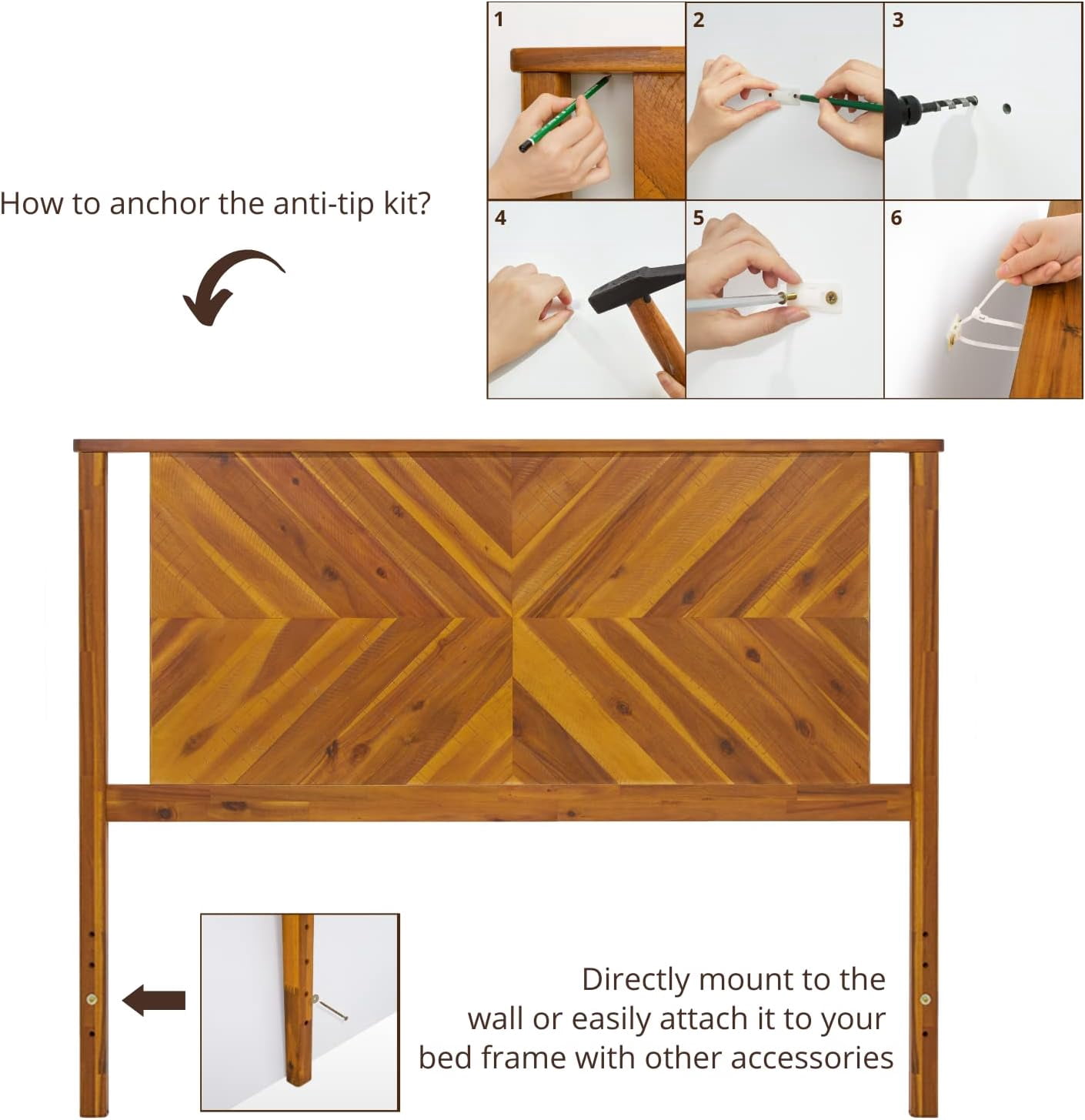 How to anchor the anti-tip kit?

1

2

3

4

5

6

Directly mount to the wall or easily attach it to your bed frame with other accessories