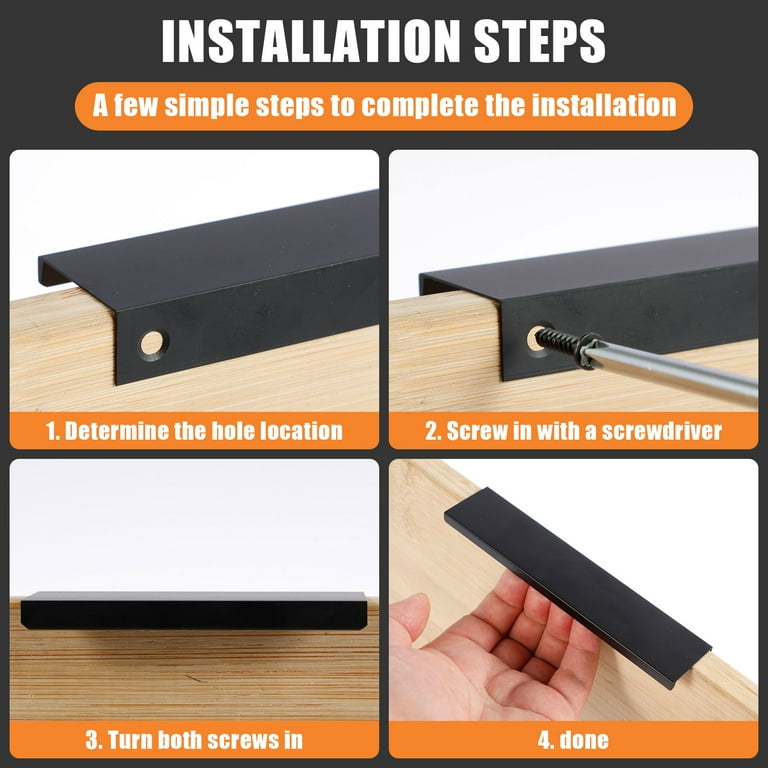 INSTALLATION STEPS

A few simple steps to complete the installation

1. Determine the hole location

2. Screw in with a screwdriver

3. Turn both screws in

4. done