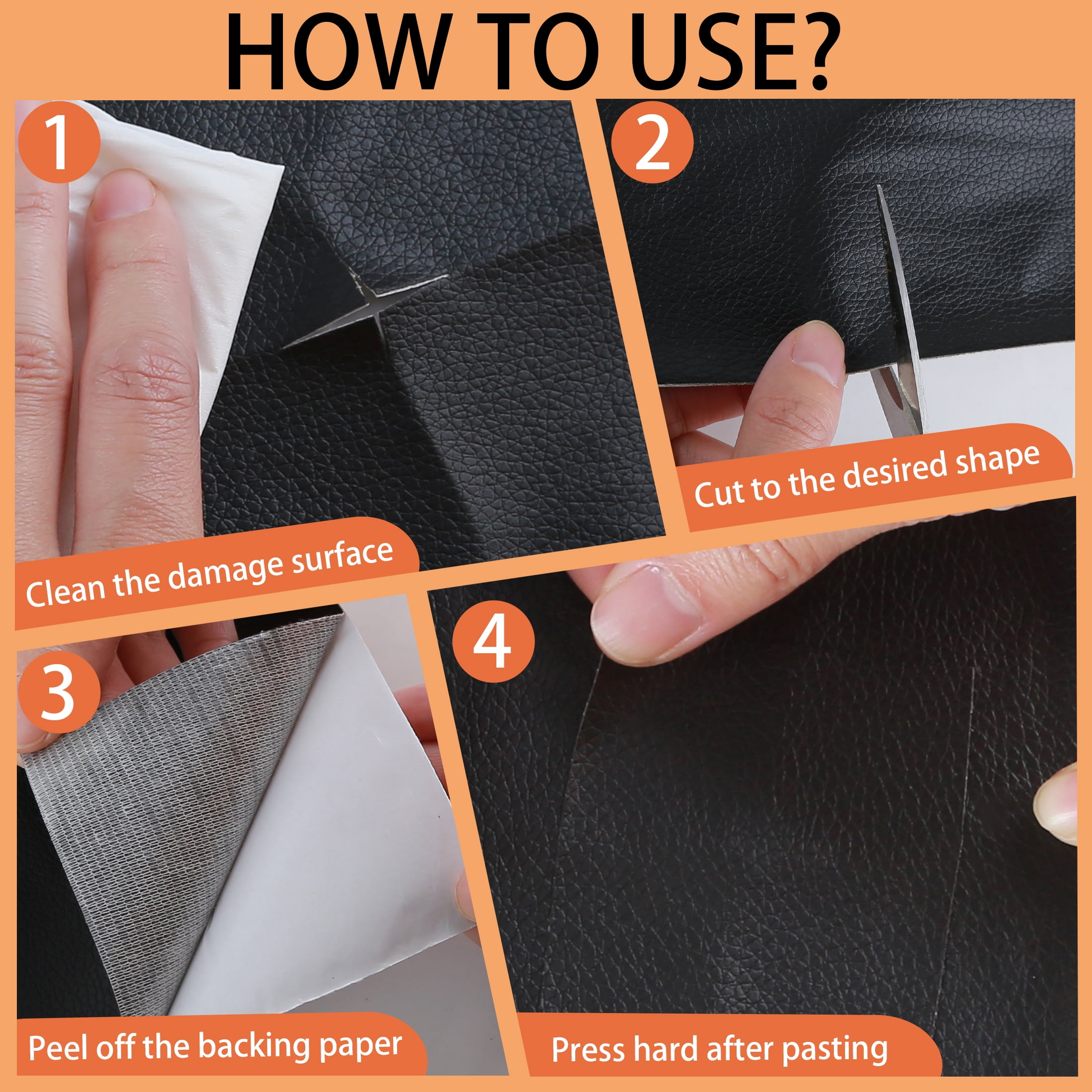 HOW TO USE?

1

Clean the damage surface

2

Cut to the desired shape

3

Peel off the backing paper

4

Press hard after pasting