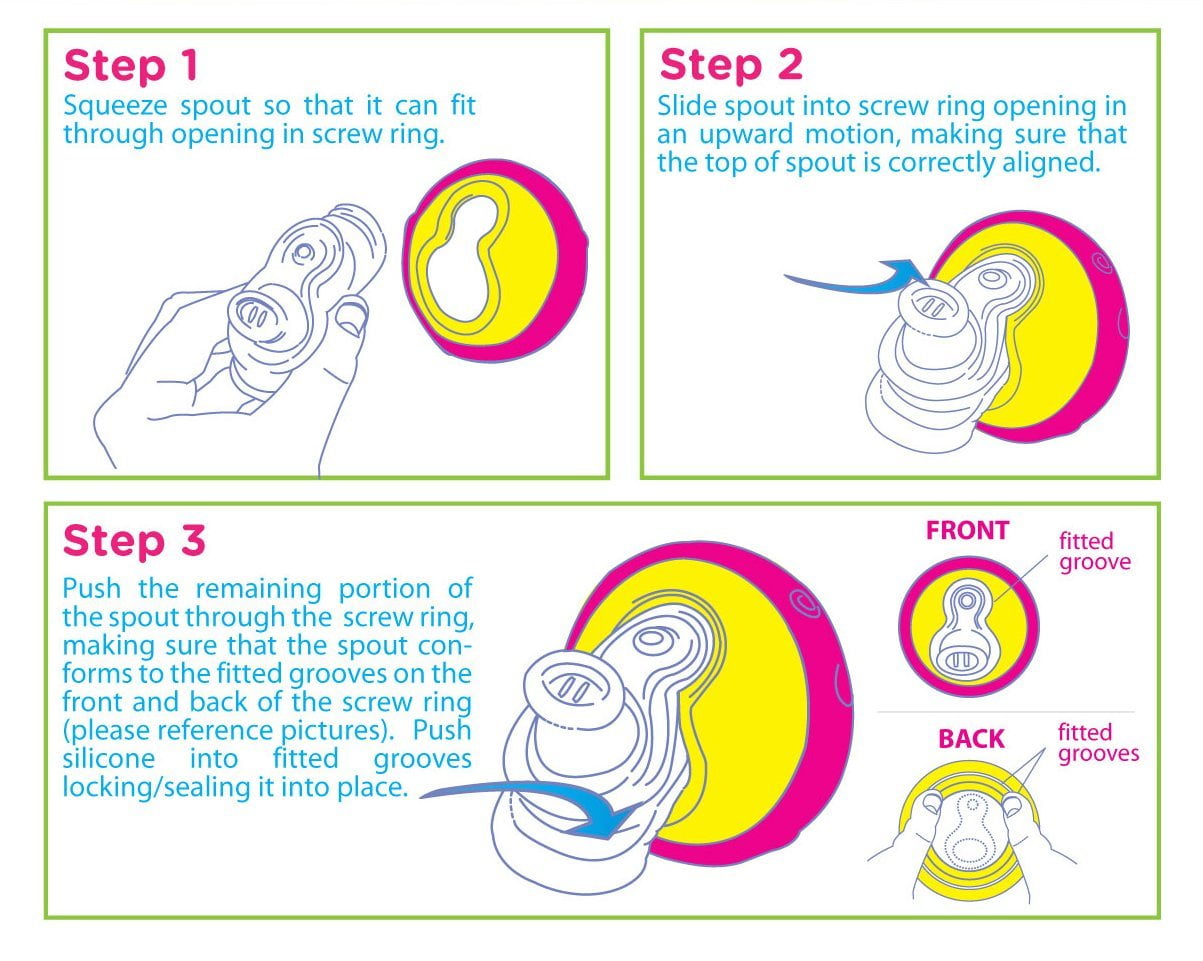 Step 1
Squeeze spout so that it can fit through opening in screw ring.

Step 2
Slide spout into screw ring opening in an upward motion, making sure that the top of spout is correctly aligned.

Step 3
Push the remaining portion of the spout through the screw ring, making sure that the spout conforms to the fitted grooves on the front and back of the screw ring (please reference pictures). Push silicone into fitted grooves locking/sealing it into place.

FRONT
fitted groove

BACK
fitted grooves