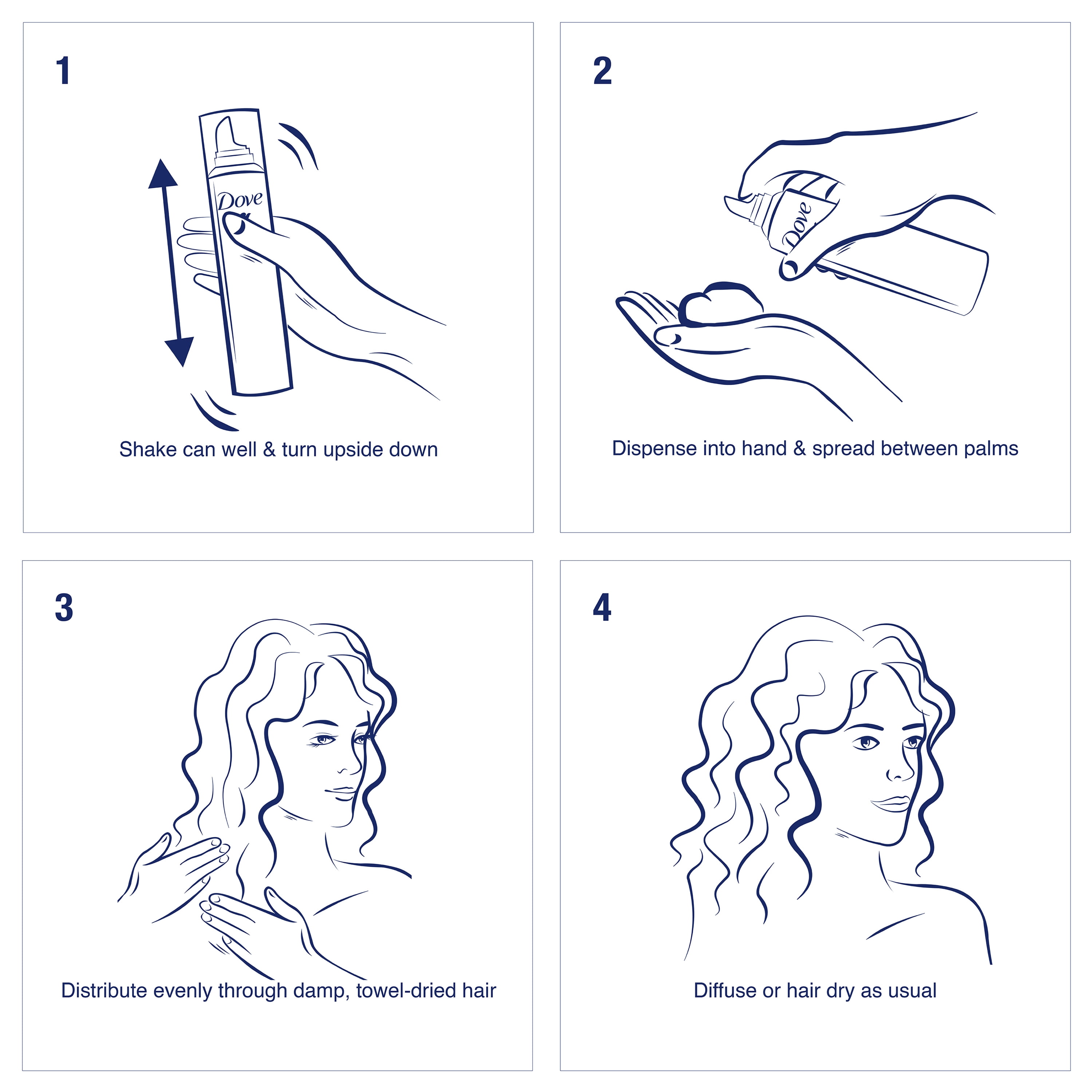 1

Dove

Shake can well & turn upside down

2

Dove

Dispense into hand & spread between palms

3

Distribute evenly through damp, towel-dried hair

4

Diffuse or hair dry as usual