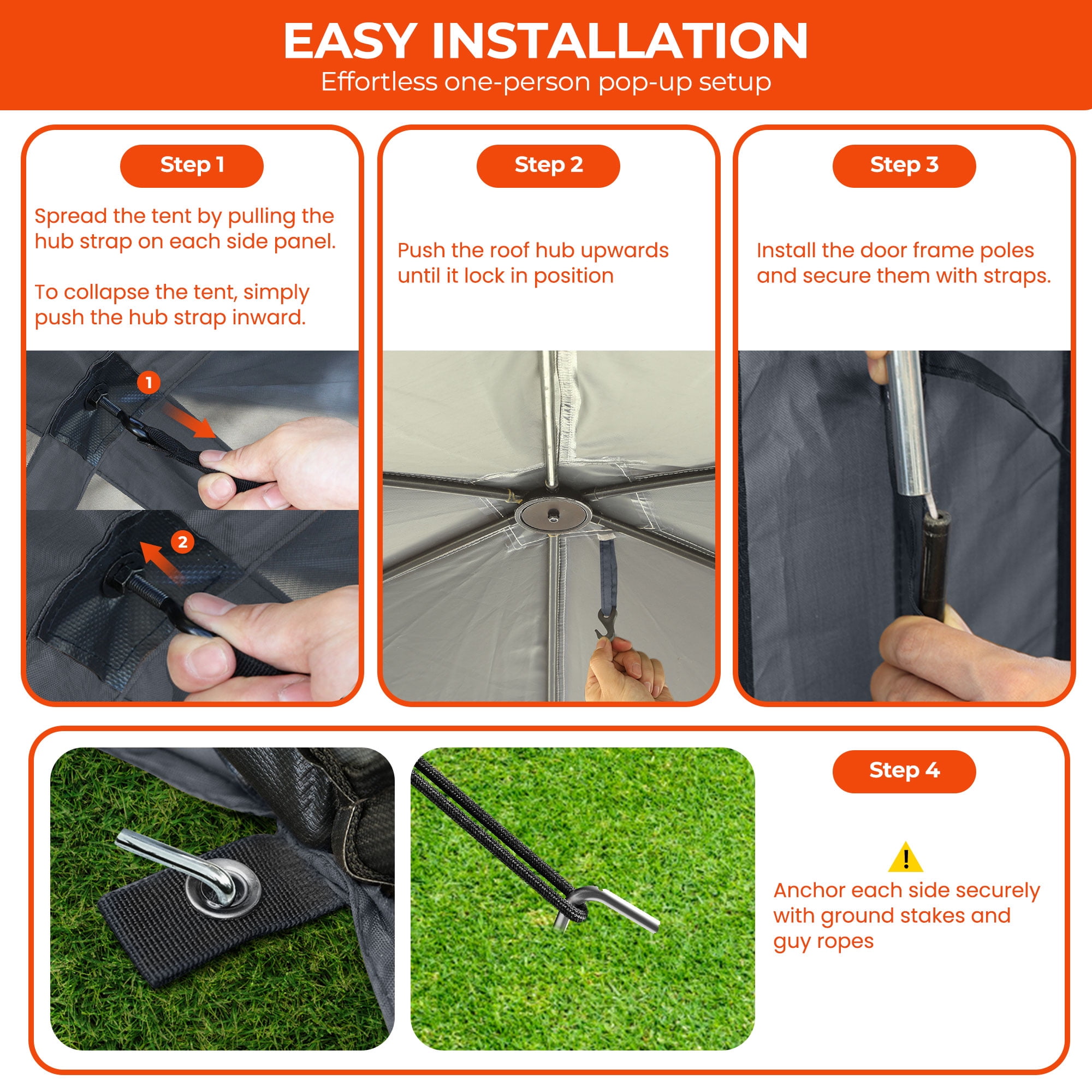 EASY INSTALLATION
Effortless one-person pop-up setup

Step 1

Spread the tent by pulling the hub strap on each side panel.

To collapse the tent, simply push the hub strap inward.

1

2

Step 2

Push the roof hub upwards until it lock in position

Step 3

Install the door frame poles and secure them with straps.

Step 4

!

Anchor each side securely with ground stakes and guy ropes