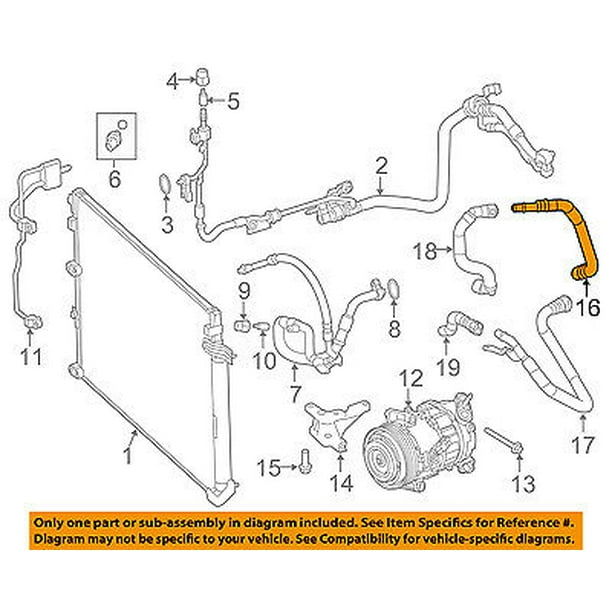 4
5
6
3
2
18
16
11
9
10
7
8
19
12
17
1
15
14
13

Only one part or sub-assembly in diagram included. See Item Specifics for Reference #.
Diagram may not be specific to your vehicle. See Compatibility for vehicle-specific diagrams.