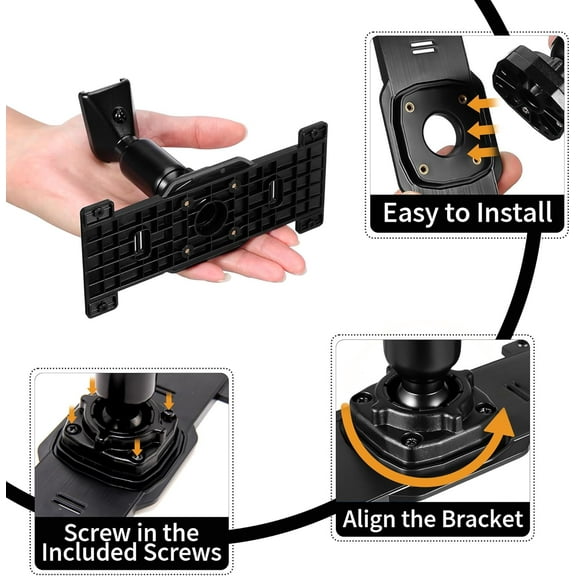 Easy to Install

Align the Bracket

Screw in the Included Screws