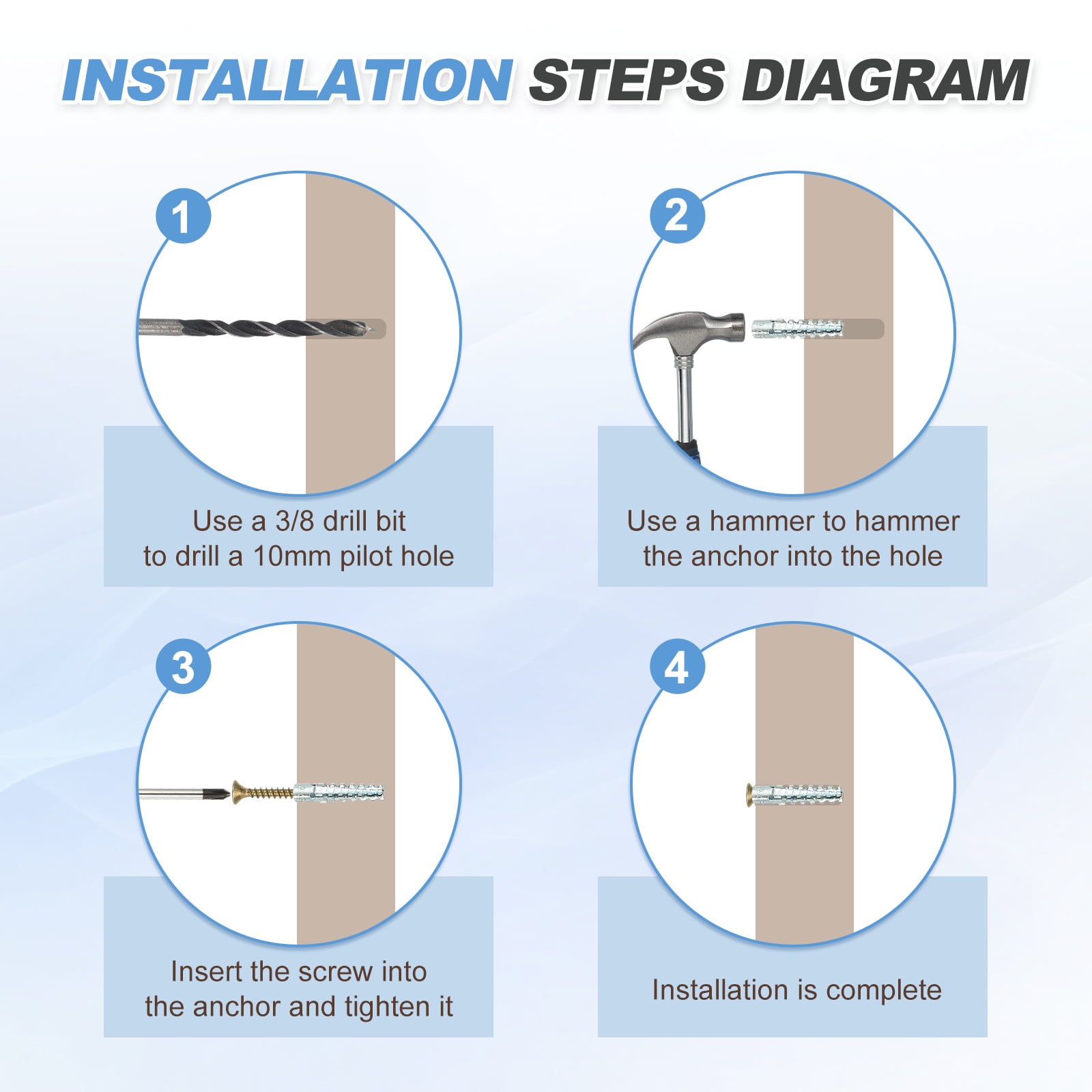 INSTALLATION STEPS DIAGRAM

1

Use a 3/8 drill bit to drill a 10mm pilot hole

2

Use a hammer to hammer the anchor into the hole

3

Insert the screw into the anchor and tighten it

4

Installation is complete