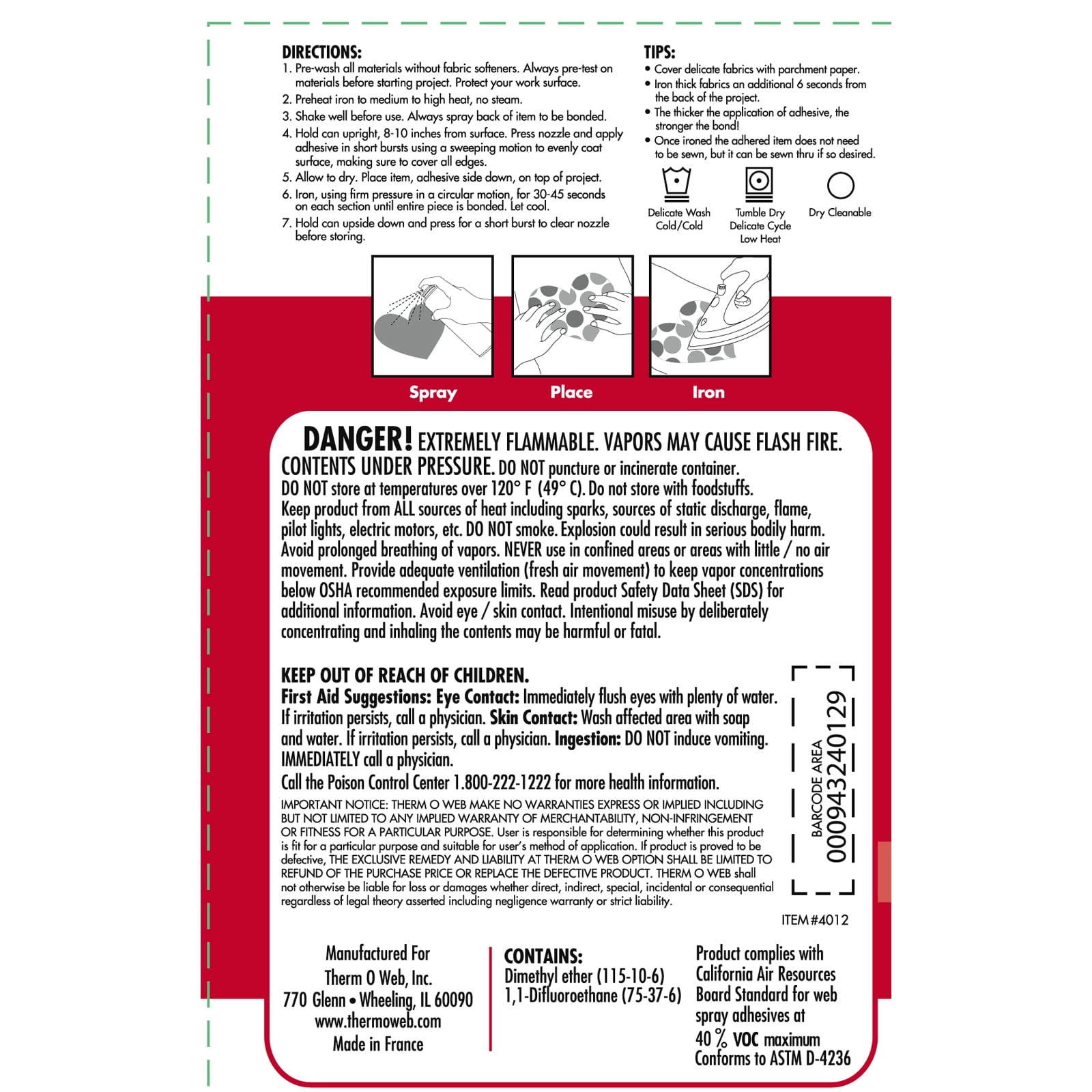 DIRECTIONS:
1. Pre-wash all materials without fabric softeners. Always pre-test on materials before starting project. Protect your work surface.
2. Preheat iron to medium to high heat, no steam.
3. Shake well before use. Always spray back of item to be bonded.
4. Hold can upright, 8-10 inches from surface. Press nozzle and apply adhesive in short bursts using a sweeping motion to evenly coat surface, making sure to cover all edges.
5. Allow to dry. Place item, adhesive side down, on top of project.
6. Iron, using firm pressure in a circular motion, for 30-45 seconds on each section until entire piece is bonded. Let cool.
7. Hold can upside down and press for a short burst to clear nozzle before storing.

TIPS:
• Cover delicate fabrics with parchment paper.
• Iron thick fabrics an additional 6 seconds from the back of the project.
• The thicker the application of adhesive, the stronger the bond!
• Once ironed the adhered item does not need to be sewn, but it can be sewn thru if so desired.

Delicate Wash Cold/Cold
Tumble Dry Delicate Cycle Low Heat
Dry Cleanable

Spray
Place
Iron

DANGER! EXTREMELY FLAMMABLE. VAPORS MAY CAUSE FLASH FIRE. CONTENTS UNDER PRESSURE. DO NOT puncture or incinerate container. DO NOT store at temperatures over 120° F (49° C). Do not store with foodstuffs. Keep product from ALL sources of heat including sparks, sources of static discharge, flame, pilot lights, electric motors, etc. DO NOT smoke. Explosion could result in serious bodily harm. Avoid prolonged breathing of vapors. NEVER use in confined areas or areas with little / no air movement. Provide adequate ventilation (fresh air movement) to keep vapor concentrations below OSHA recommended exposure limits. Read product Safety Data Sheet (SDS) for additional information. Avoid eye / skin contact. Intentional misuse by deliberately concentrating and inhaling the contents may be harmful or fatal.

KEEP OUT OF REACH OF CHILDREN.
First Aid Suggestions: Eye Contact: Immediately flush eyes with plenty of water. If irritation persists, call a physician. Skin Contact: Wash affected area with soap and water. If irritation persists, call a physician. Ingestion: DO NOT induce vomiting. IMMEDIATELY call a physician.
Call the Poison Control Center 1.800-222-1222 for more health information.
IMPORTANT NOTICE: THERM O WEB MAKE NO WARRANTIES EXPRESS OR IMPLIED INCLUDING BUT NOT LIMITED TO ANY IMPLIED WARRANTY OF MERCHANTABILITY, NON-INFRINGEMENT OR FITNESS FOR A PARTICULAR PURPOSE. User is responsible for determining whether this product is fit for a particular purpose and suitable for user's method of application. If product is proved to be defective, THE EXCLUSIVE REMEDY AND LIABILITY AT THERM O WEB OPTION SHALL BE LIMITED TO REFUND OF THE PURCHASE PRICE OR REPLACE THE DEFECTIVE PRODUCT. THERM O WEB shall not otherwise be liable for loss or damages whether direct, indirect, special, incidental or consequential regardless of legal theory asserted including negligence warranty or strict liability.

BARCODE AREA
000943240129

ITEM #4012

Manufactured For
Therm O Web, Inc.
770 Glenn • Wheeling, IL 60090
www.thermoweb.com
Made in France

CONTAINS:
Dimethyl ether (115-10-6)
1,1-Difluoroethane (75-37-6)

Product complies with California Air Resources Board Standard for web spray adhesives at 40 % VOC maximum
Conforms to ASTM D-4236