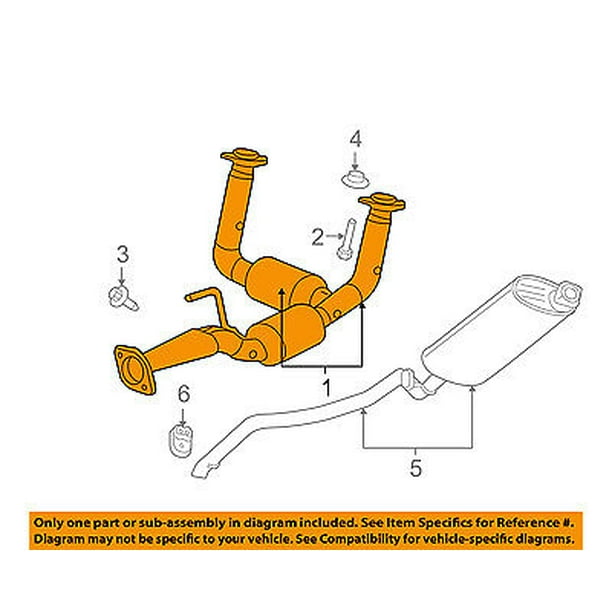 4

2

3

1

6

5

Only one part or sub-assembly in diagram included. See Item Specifics for Reference #. Diagram may not be specific to your vehicle. See Compatibility for vehicle-specific diagrams.