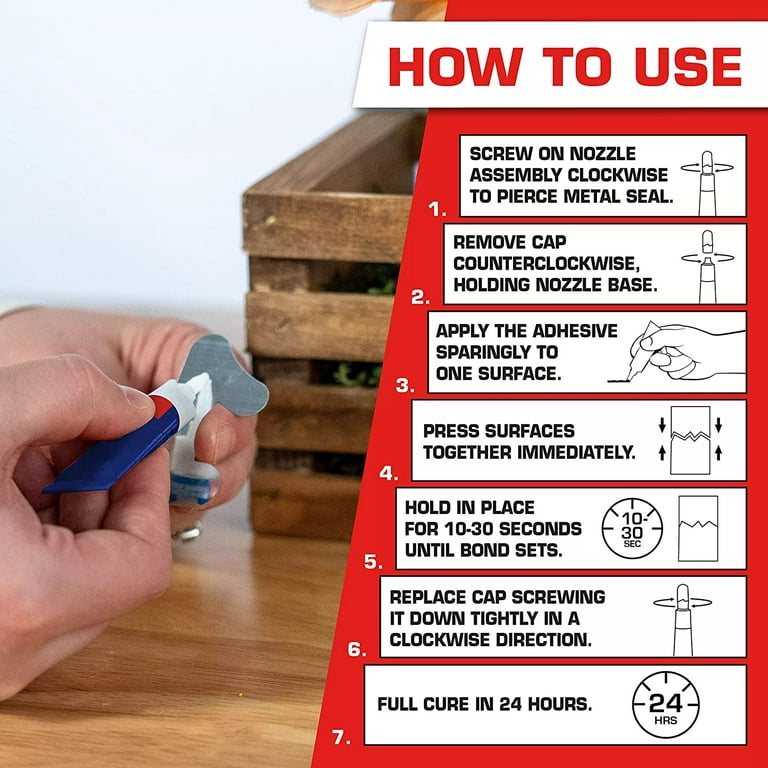 HOW TO USE

1. SCREW ON NOZZLE ASSEMBLY CLOCKWISE TO PIERCE METAL SEAL.

2. REMOVE CAP COUNTERCLOCKWISE, HOLDING NOZZLE BASE.

3. APPLY THE ADHESIVE SPARINGLY TO ONE SURFACE.

4. PRESS SURFACES TOGETHER IMMEDIATELY.

5. HOLD IN PLACE FOR 10-30 SECONDS UNTIL BOND SETS.
10-30 SEC

6. REPLACE CAP SCREWING IT DOWN TIGHTLY IN A CLOCKWISE DIRECTION.

7. FULL CURE IN 24 HOURS.
24 HRS