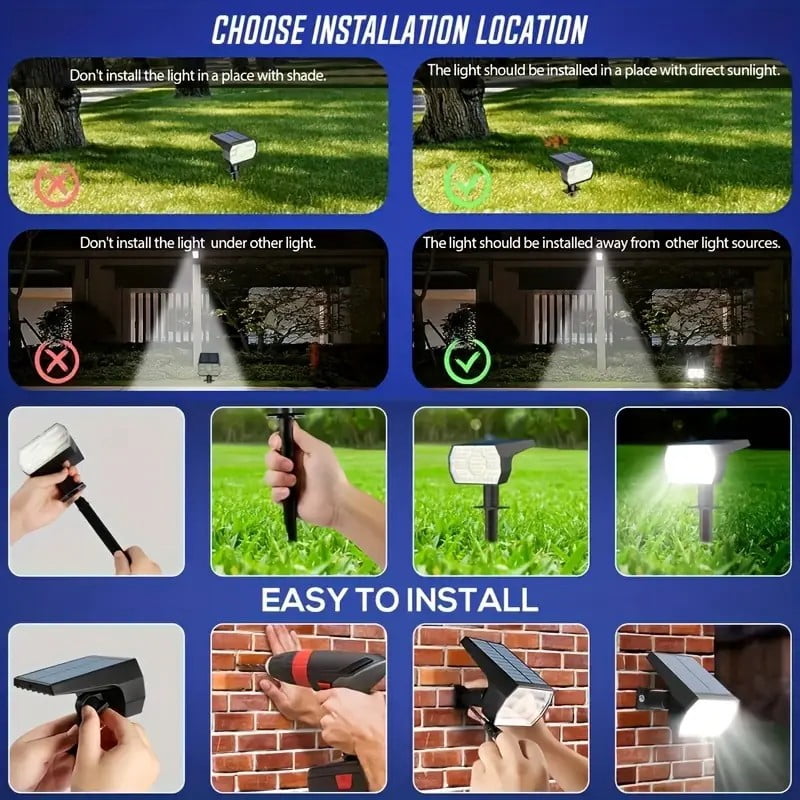 CHOOSE INSTALLATION LOCATION

Don't install the light in a place with shade.

The light should be installed in a place with direct sunlight.

Don't install the light under other light.

The light should be installed away from other light sources.

EASY TO INSTALL