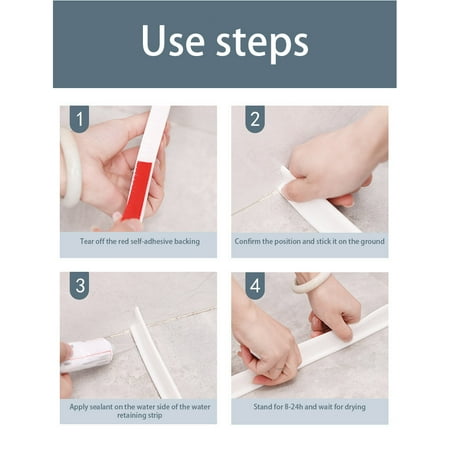 Use steps

1

Tear off the red self-adhesive backing

2

Confirm the position and stick it on the ground

3

Apply sealant on the water side of the water retaining strip

4

Stand for 8-24h and wait for drying