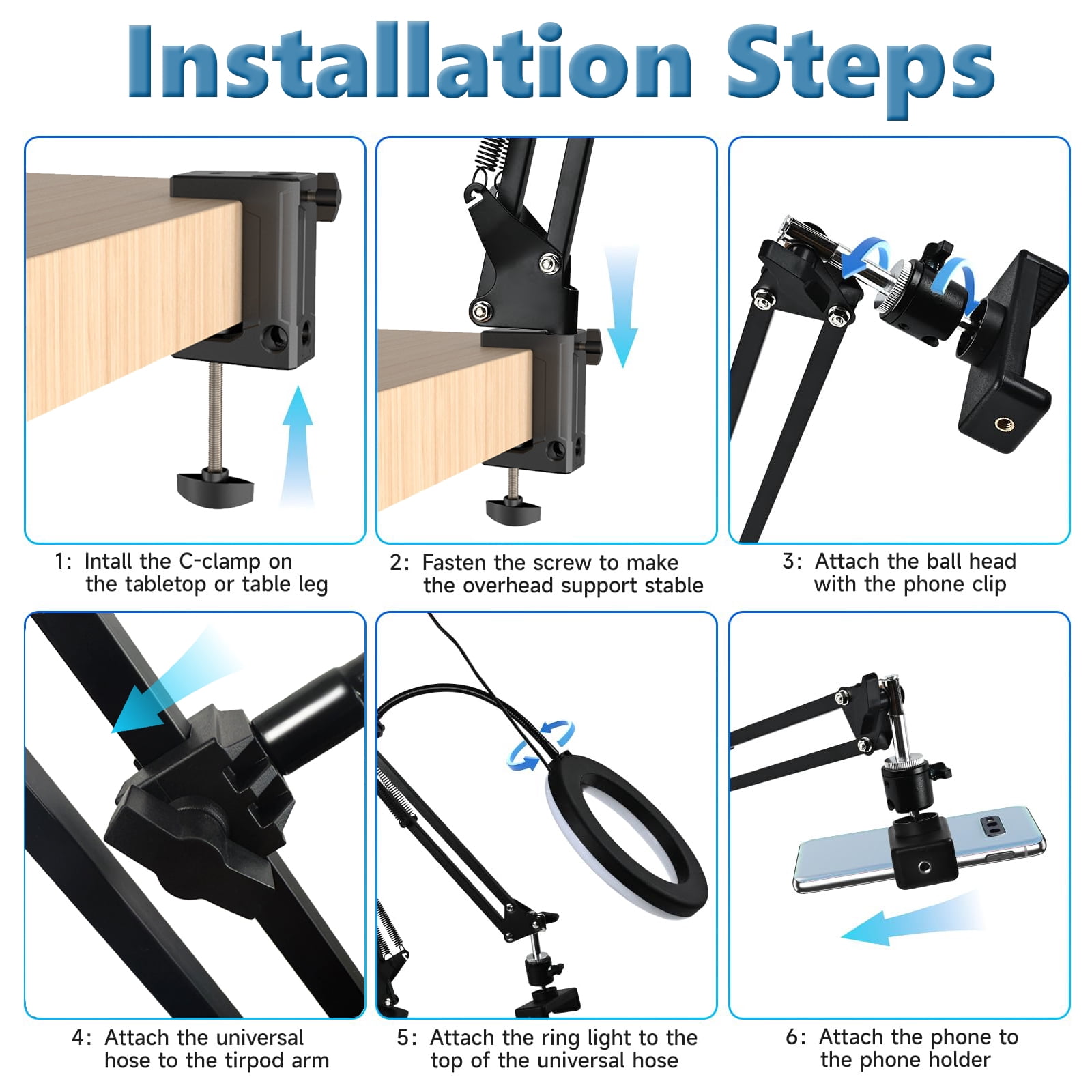 Installation Steps

1: Intall the C-clamp on the tabletop or table leg

2: Fasten the screw to make the overhead support stable

3: Attach the ball head with the phone clip

4: Attach the universal hose to the tirpod arm

5: Attach the ring light to the top of the universal hose

6: Attach the phone to the phone holder