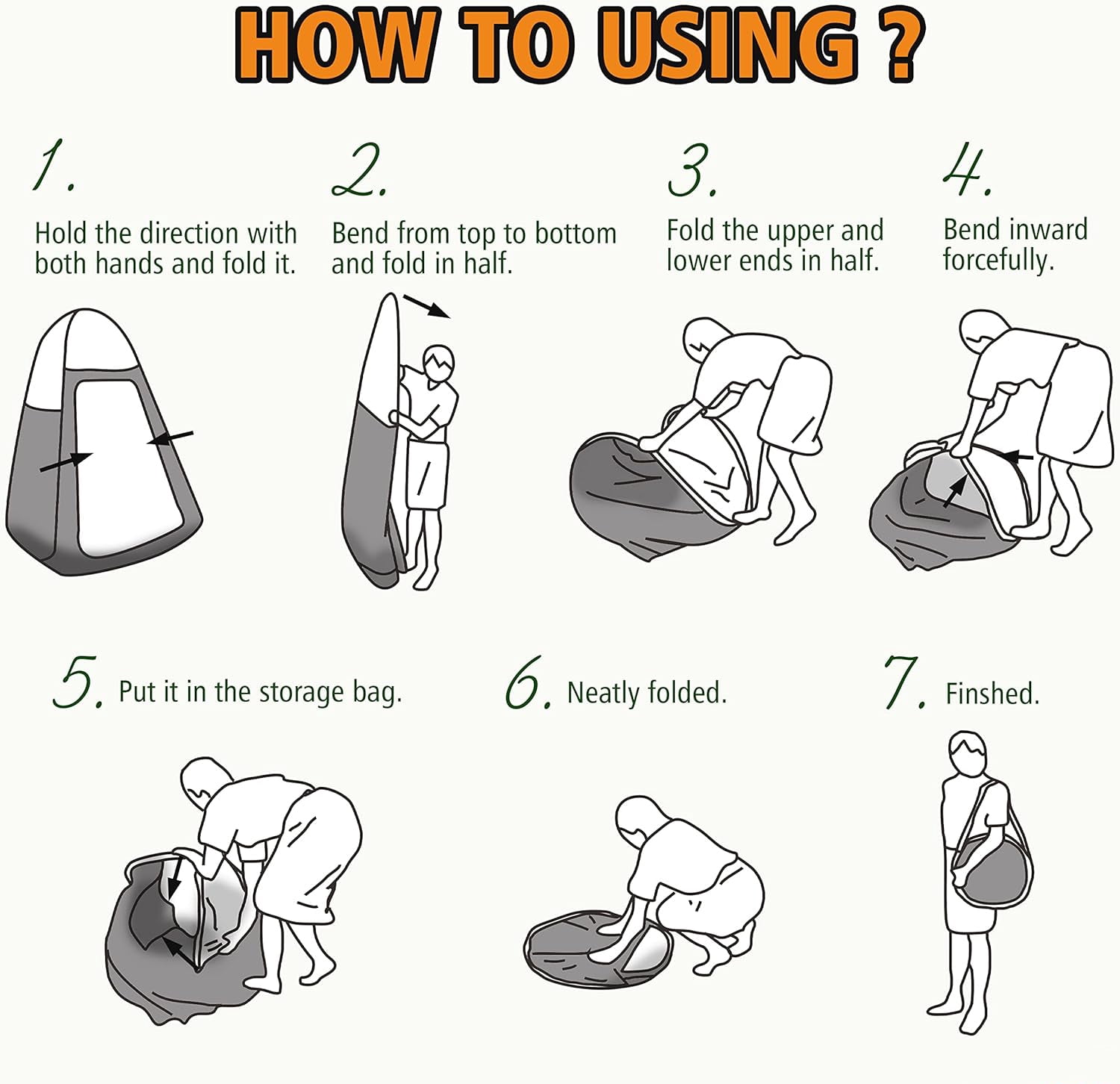 HOW TO USING ?

1.

Hold the direction with both hands and fold it.

2.

Bend from top to bottom and fold in half.

3.

Fold the upper and lower ends in half.

4.

Bend inward forcefully.

5. Put it in the storage bag.

6. Neatly folded.

7. Finshed.