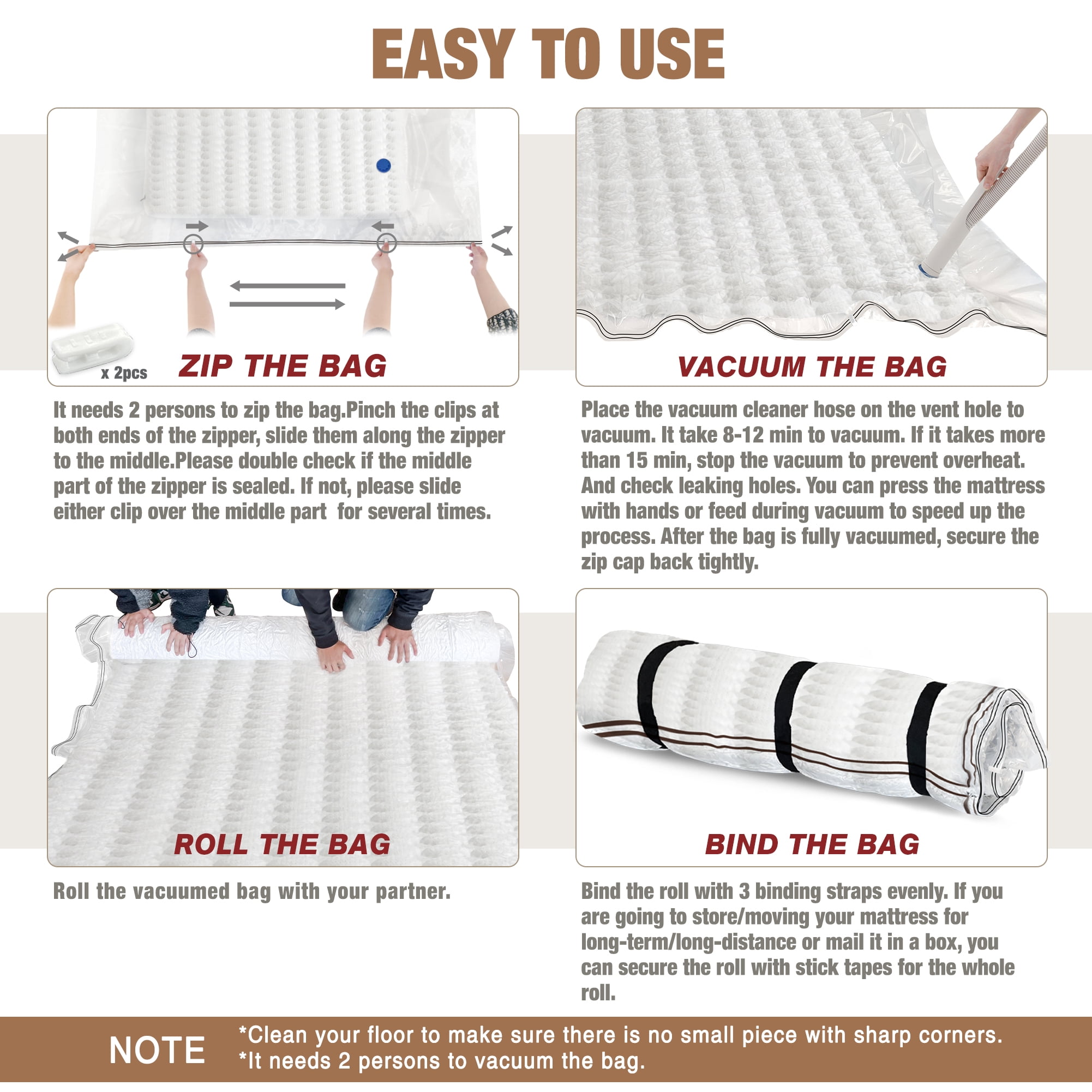 EASY TO USE

x 2pcs

ZIP THE BAG

It needs 2 persons to zip the bag.Pinch the clips at both ends of the zipper, slide them along the zipper to the middle.Please double check if the middle part of the zipper is sealed. If not, please slide either clip over the middle part for several times.

VACUUM THE BAG

Place the vacuum cleaner hose on the vent hole to vacuum. It take 8-12 min to vacuum. If it takes more than 15 min, stop the vacuum to prevent overheat. And check leaking holes. You can press the mattress with hands or feed during vacuum to speed up the process. After the bag is fully vacuumed, secure the zip cap back tightly.

ROLL THE BAG

Roll the vacuumed bag with your partner.

BIND THE BAG

Bind the roll with 3 binding straps evenly. If you are going to store/moving your mattress for long-term/long-distance or mail it in a box, you can secure the roll with stick tapes for the whole roll.

NOTE

*Clean your floor to make sure there is no small piece with sharp corners.
*It needs 2 persons to vacuum the bag.