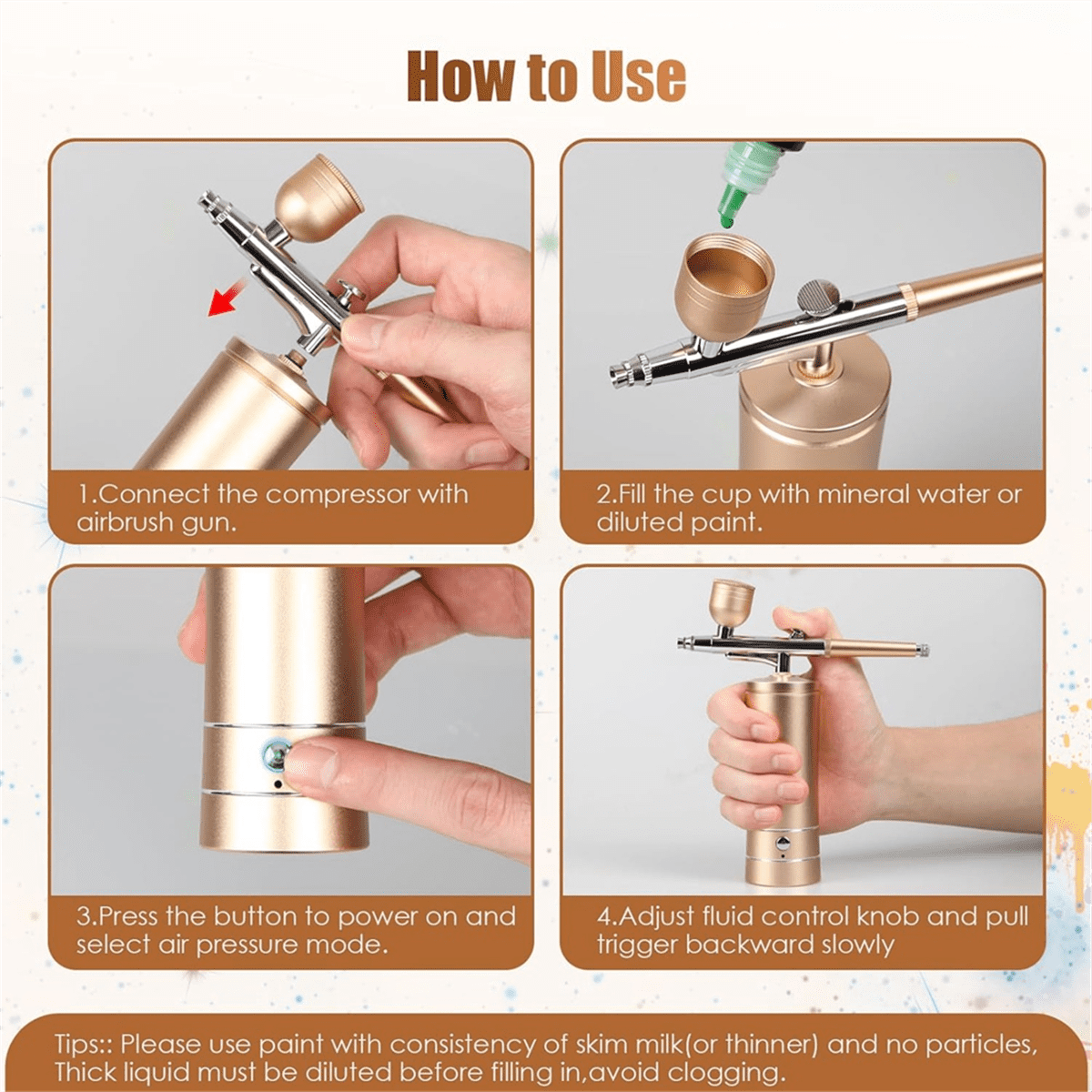 How to Use

1.Connect the compressor with airbrush gun.

2.Fill the cup with mineral water or diluted paint.

3.Press the button to power on and select air pressure mode.

4.Adjust fluid control knob and pull trigger backward slowly

Tips:: Please use paint with consistency of skim milk(or thinner) and no particles, Thick liquid must be diluted before filling in,avoid clogging.