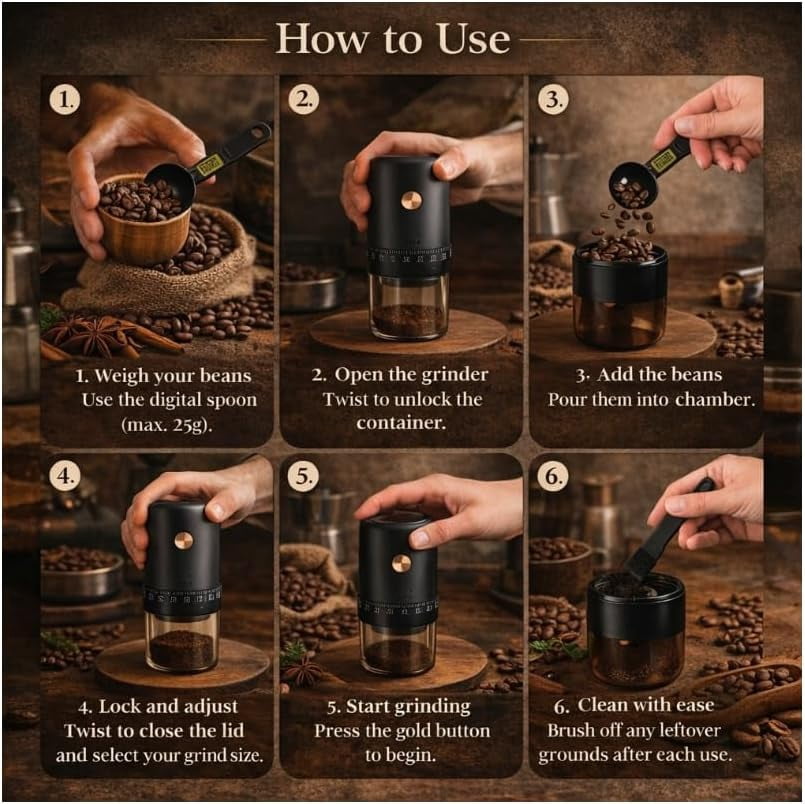 How to Use

1.

1. Weigh your beans
Use the digital spoon (max. 25g).

2.

2. Open the grinder
Twist to unlock the container.

3.

3. Add the beans
Pour them into chamber.

4.

4. Lock and adjust
Twist to close the lid and select your grind size.

5.

5. Start grinding
Press the gold button to begin.

6.

6. Clean with ease
Brush off any leftover grounds after each use.