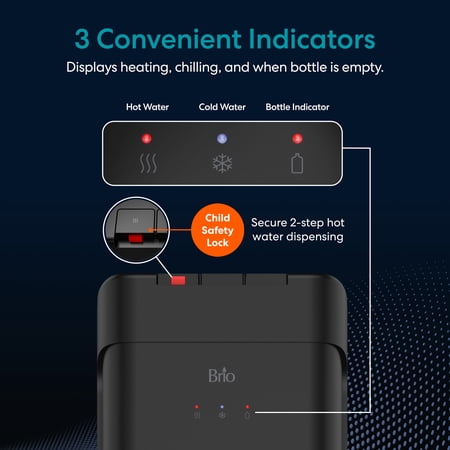 3 Convenient Indicators

Displays heating, chilling, and when bottle is empty.

Hot Water

Cold Water

Bottle Indicator

Child Safety Lock

Secure 2-step hot water dispensing

Brio