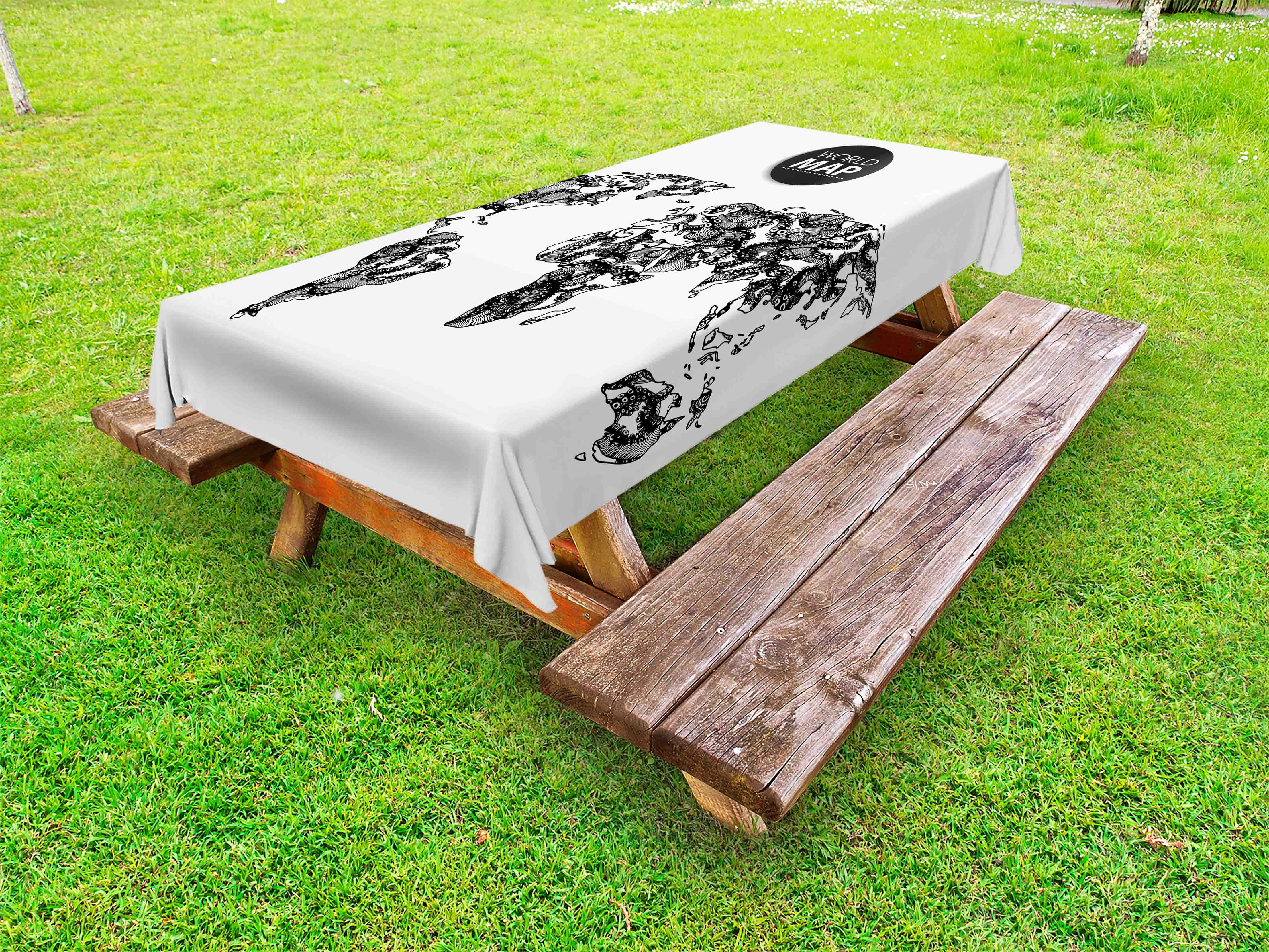 WORLD
MAP